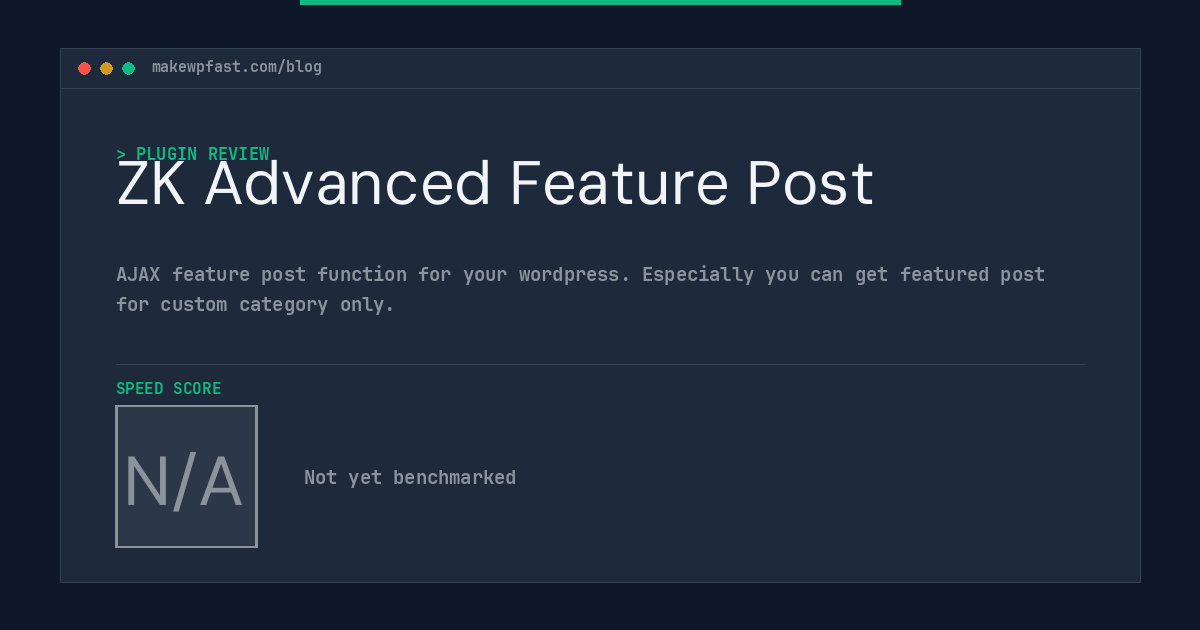 makewpfast.com/blog

> PLUGIN REVIEW

ZK Advanced Feature Post

AJAX feature post function for your wordpress. Especially you can get featured post for custom category only.

SPEED SCORE

N/A

Not yet benchmarked