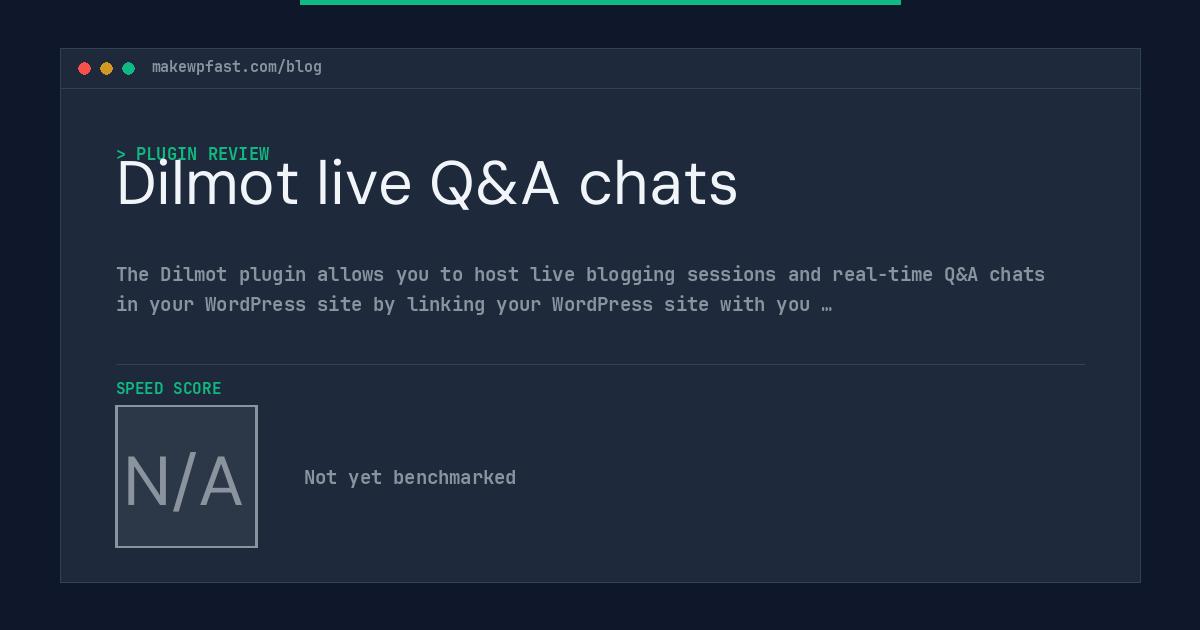 makewpfast.com/blog

> PLUGIN REVIEW

Dilmot live Q&A chats

The Dilmot plugin allows you to host live blogging sessions and real-time Q&A chats in your WordPress site by linking your WordPress site with you …

SPEED SCORE

N/A

Not yet benchmarked