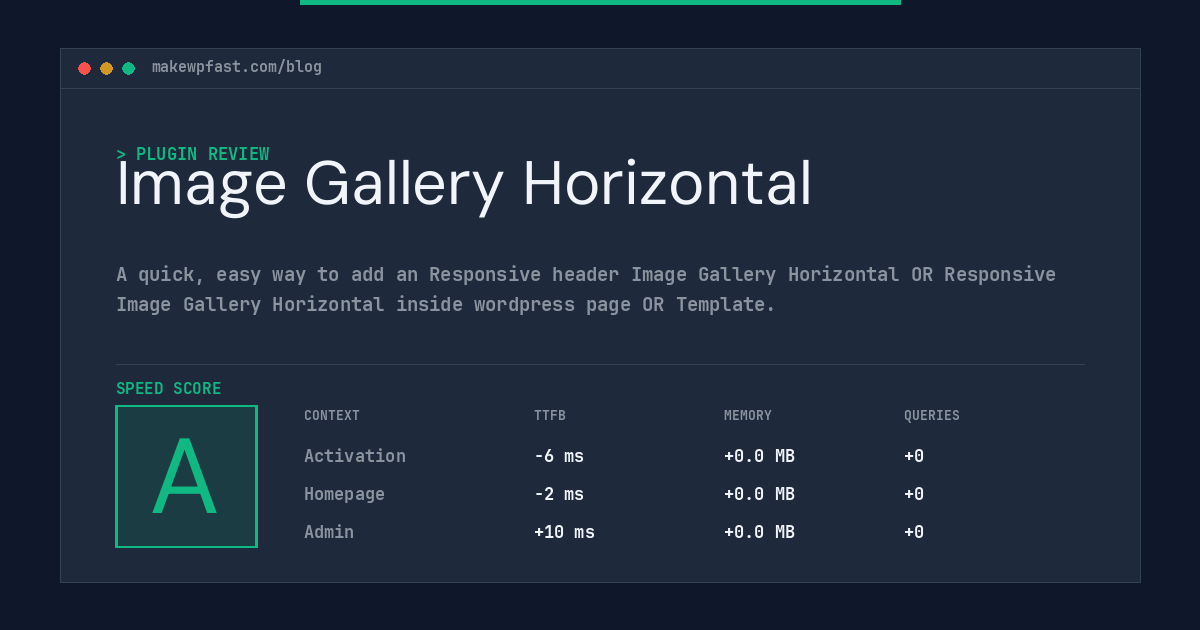 makewpfast.com/blog

> PLUGIN REVIEW

Image Gallery Horizontal

A quick, easy way to add an Responsive header Image Gallery Horizontal OR Responsive Image Gallery Horizontal inside wordpress page OR Template.

SPEED SCORE

A

| CONTEXT | TTFB | MEMORY | QUERIES |
|---|---|---|---|
| Activation | -6 ms | +0.0 MB | +0 |
| Homepage | -2 ms | +0.0 MB | +0 |
| Admin | +10 ms | +0.0 MB | +0 |