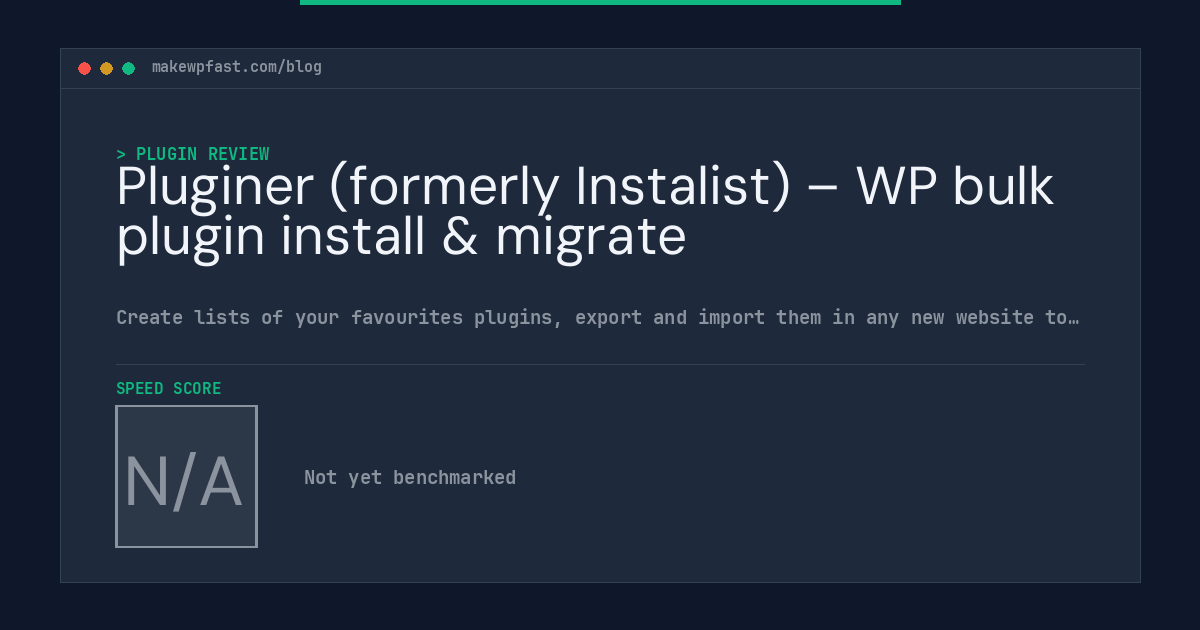 makewpfast.com/blog

> PLUGIN REVIEW

Pluginer (formerly Instalist) – WP bulk plugin install & migrate

Create lists of your favourites plugins, export and import them in any new website to…

SPEED SCORE

N/A

Not yet benchmarked