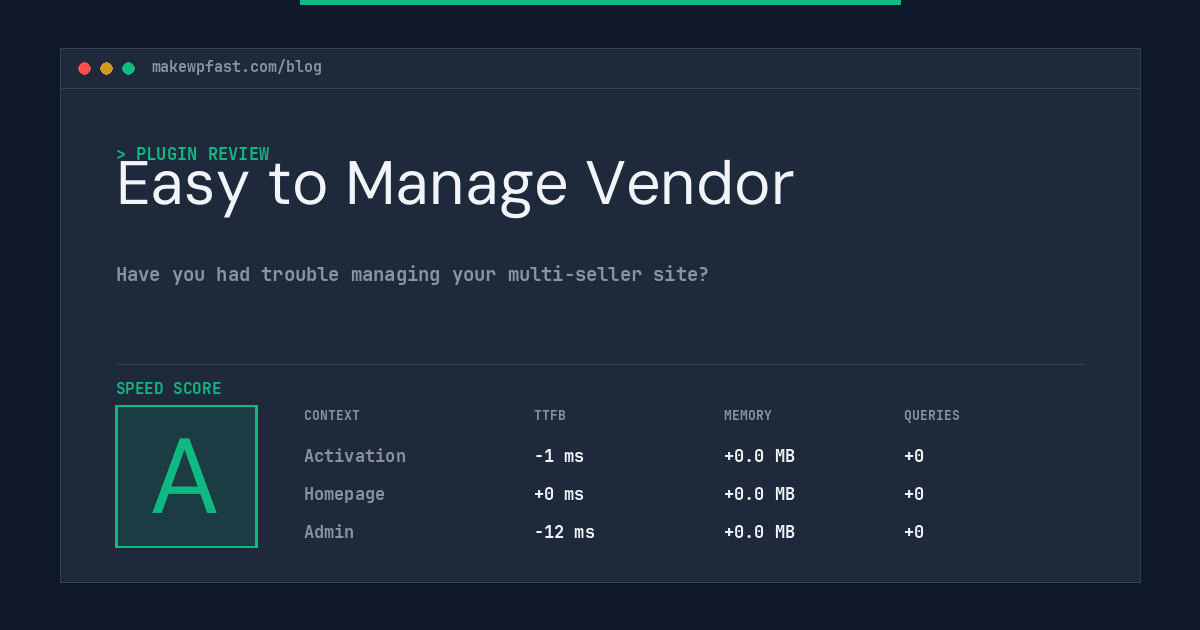 makewpfast.com/blog

> PLUGIN REVIEW

Easy to Manage Vendor

Have you had trouble managing your multi-seller site?

SPEED SCORE

A

| CONTEXT | TTFB | MEMORY | QUERIES |
|---|---|---|---|
| Activation | -1 ms | +0.0 MB | +0 |
| Homepage | +0 ms | +0.0 MB | +0 |
| Admin | -12 ms | +0.0 MB | +0 |