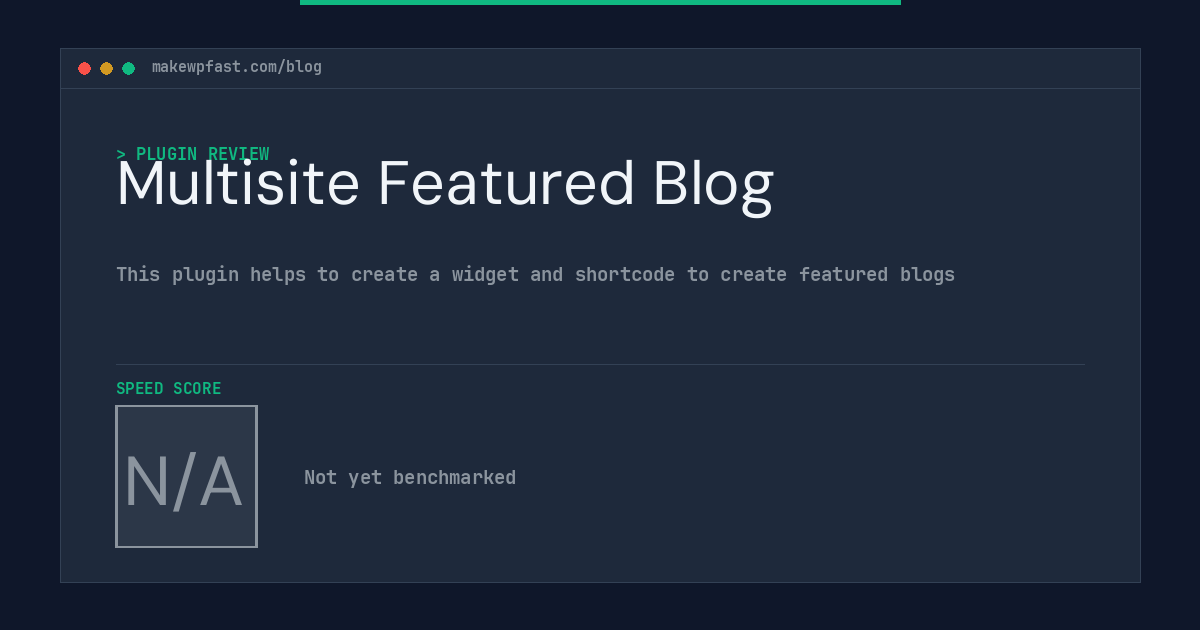 makewpfast.com/blog

> PLUGIN REVIEW

Multisite Featured Blog

This plugin helps to create a widget and shortcode to create featured blogs

SPEED SCORE

N/A

Not yet benchmarked