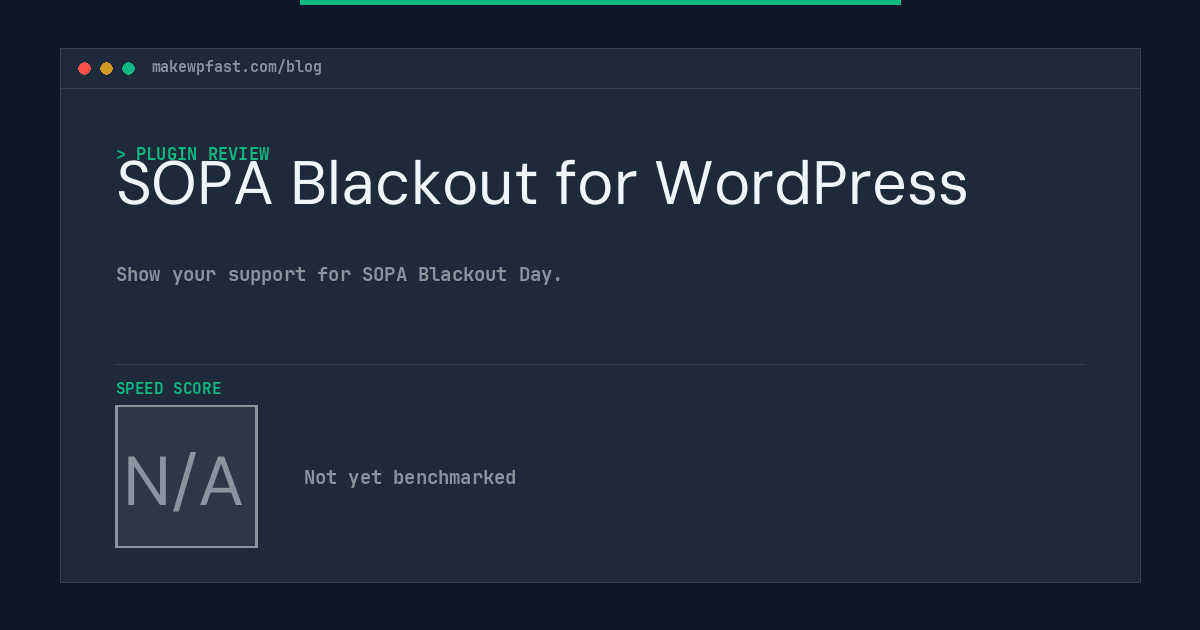 makewpfast.com/blog

> PLUGIN REVIEW

SOPA Blackout for WordPress

Show your support for SOPA Blackout Day.

SPEED SCORE

N/A

Not yet benchmarked