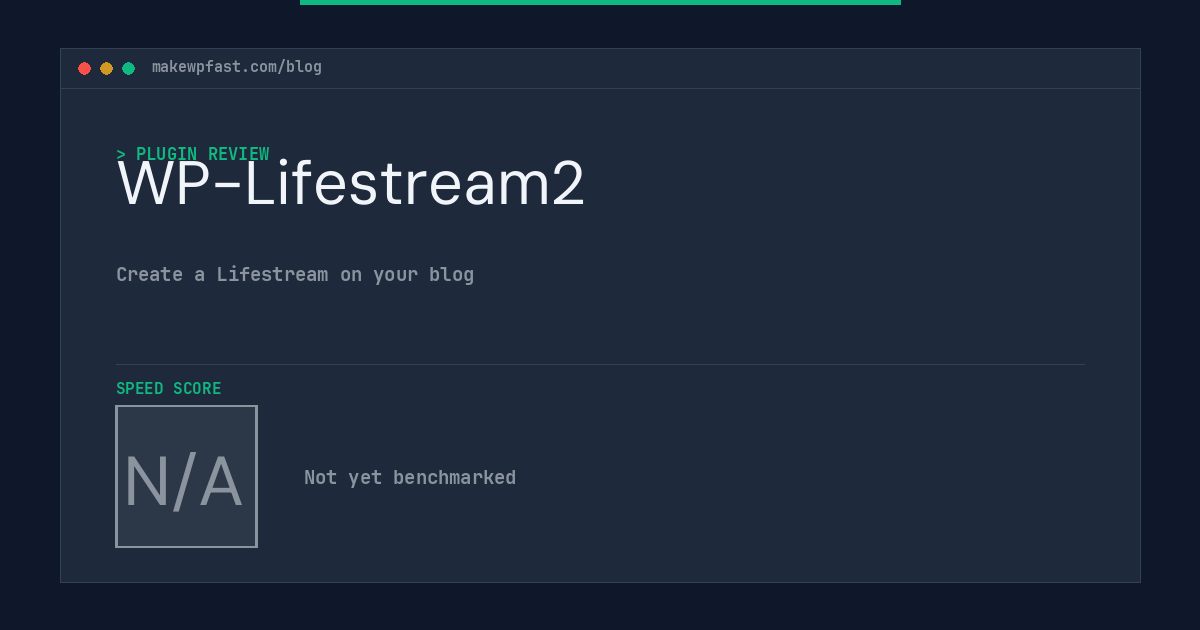 makewpfast.com/blog

> PLUGIN REVIEW

WP-Lifestream2

Create a Lifestream on your blog

SPEED SCORE

N/A

Not yet benchmarked