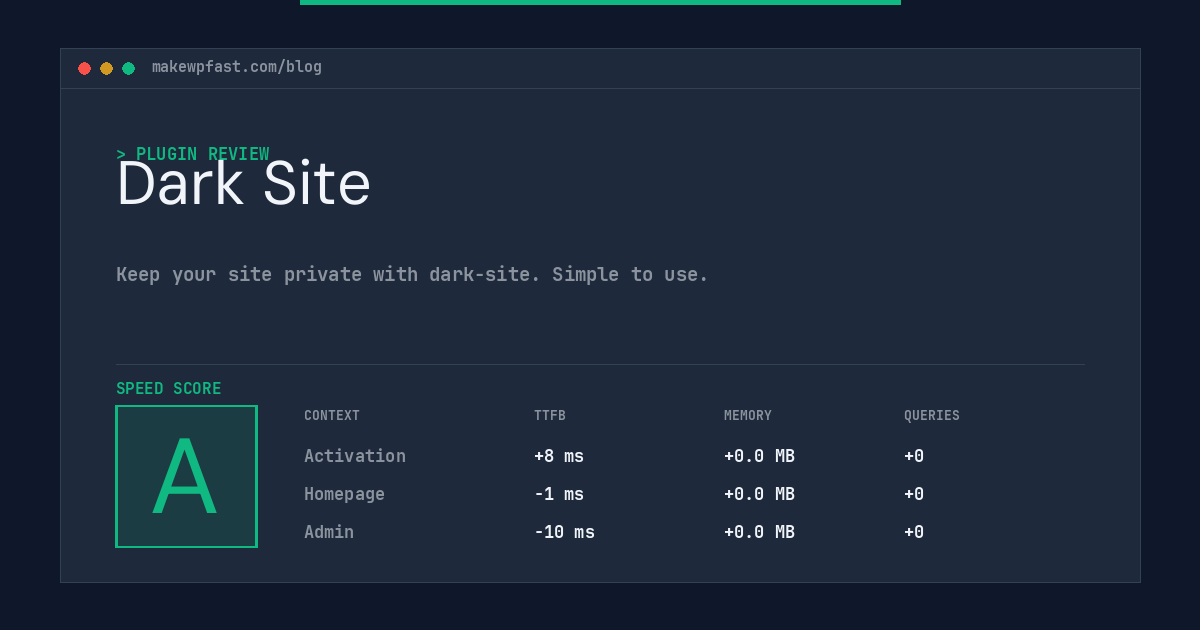 makewpfast.com/blog

> PLUGIN REVIEW

Dark Site

Keep your site private with dark-site. Simple to use.

SPEED SCORE

A

| CONTEXT | TTFB | MEMORY | QUERIES |
|---|---|---|---|
| Activation | +8 ms | +0.0 MB | +0 |
| Homepage | -1 ms | +0.0 MB | +0 |
| Admin | -10 ms | +0.0 MB | +0 |