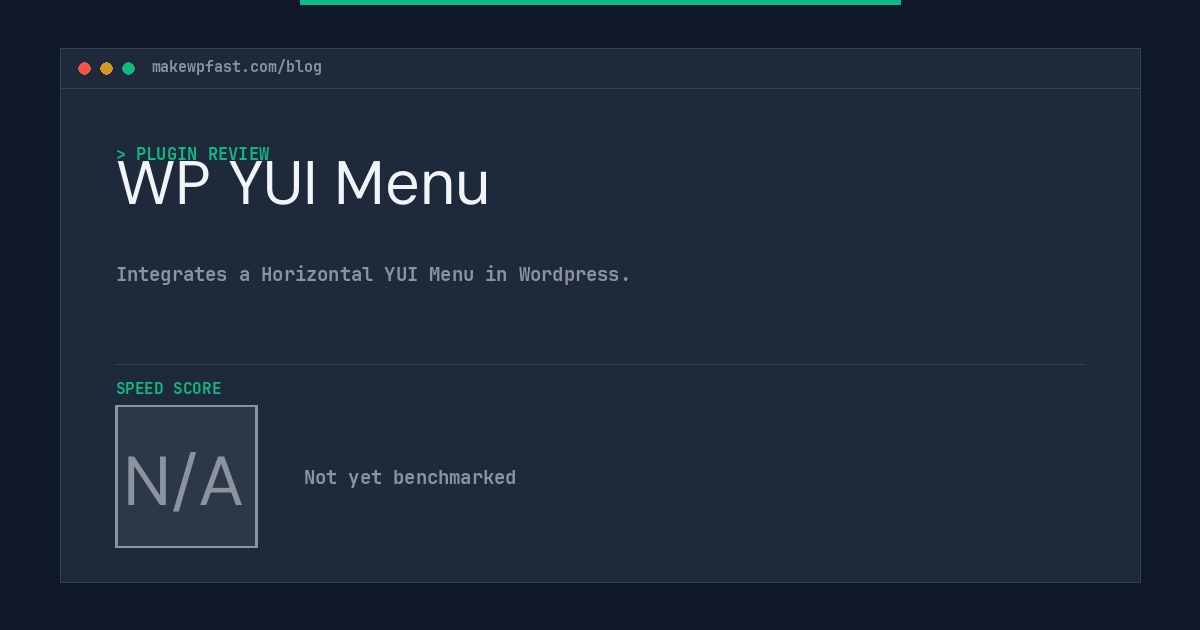 makewpfast.com/blog

> PLUGIN REVIEW

WP YUI Menu

Integrates a Horizontal YUI Menu in Wordpress.

SPEED SCORE

N/A

Not yet benchmarked