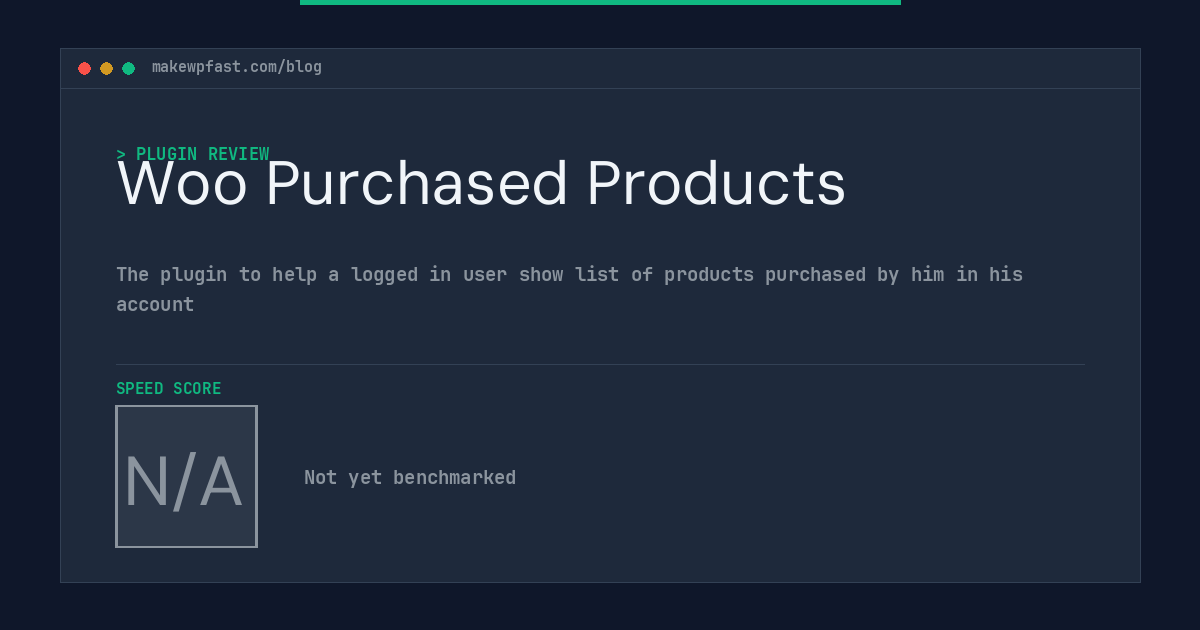 makewpfast.com/blog

> PLUGIN REVIEW

Woo Purchased Products

The plugin to help a logged in user show list of products purchased by him in his account

SPEED SCORE

N/A

Not yet benchmarked