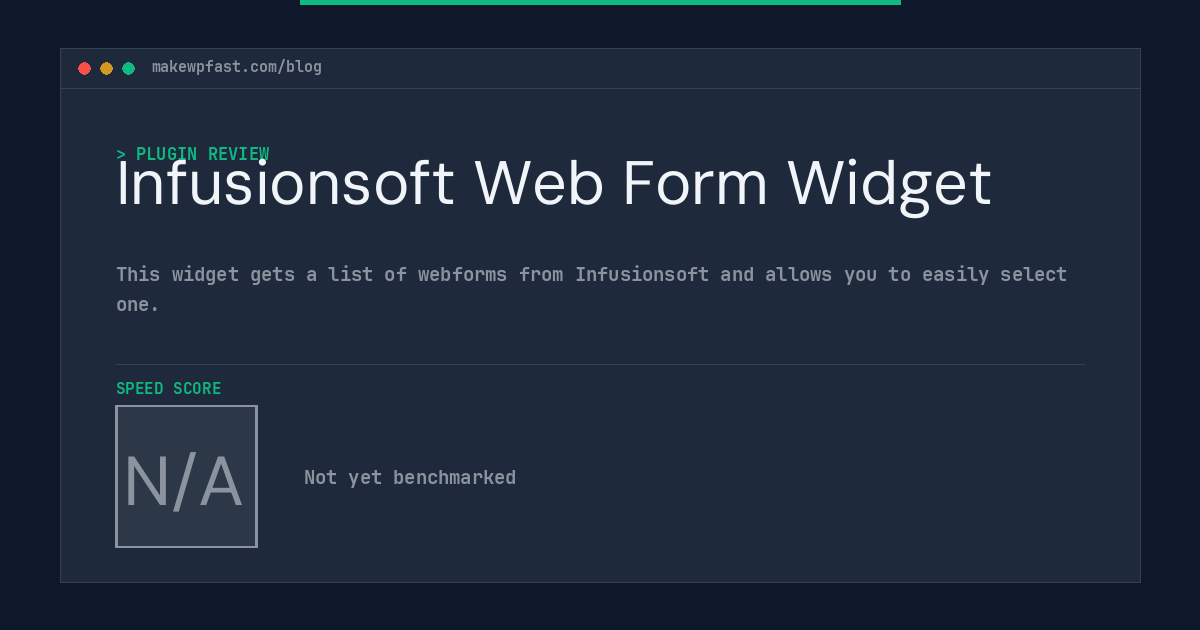 makewpfast.com/blog

> PLUGIN REVIEW

Infusionsoft Web Form Widget

This widget gets a list of webforms from Infusionsoft and allows you to easily select one.

SPEED SCORE

N/A

Not yet benchmarked