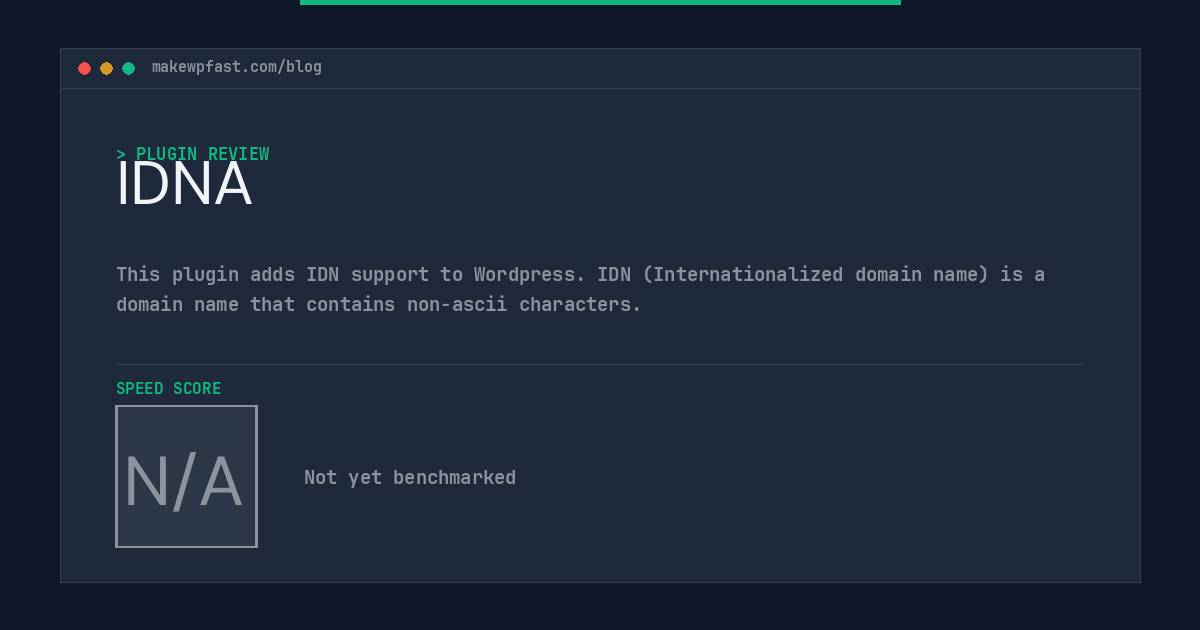 makewpfast.com/blog

> PLUGIN REVIEW

IDNA

This plugin adds IDN support to Wordpress. IDN (Internationalized domain name) is a domain name that contains non-ascii characters.

SPEED SCORE

N/A

Not yet benchmarked