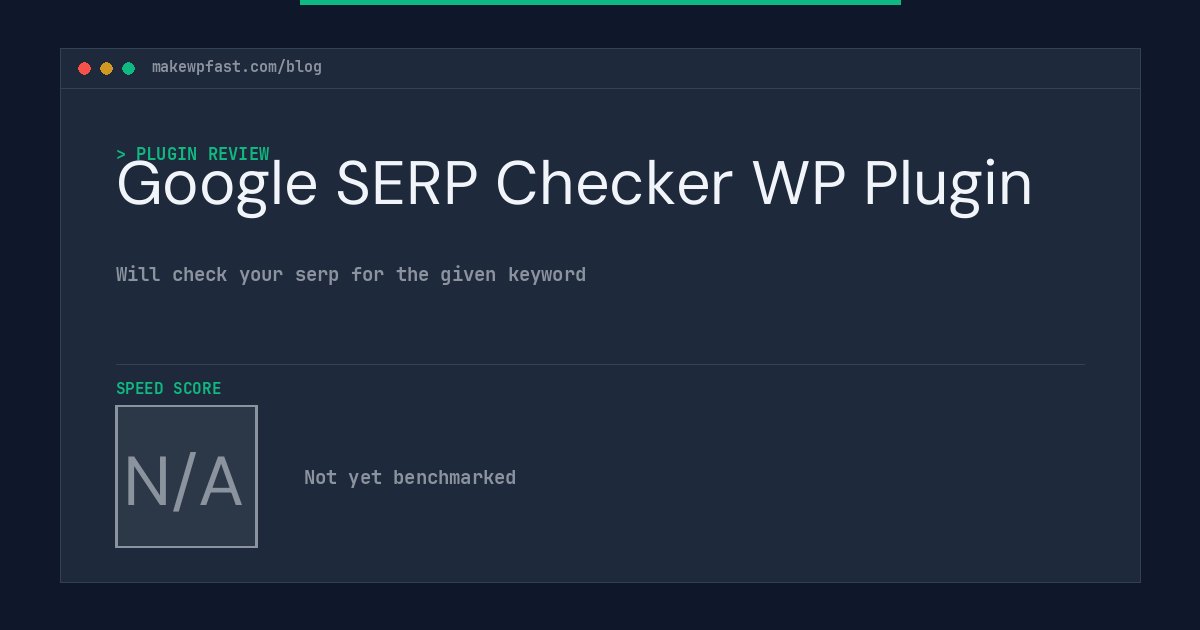 makewpfast.com/blog

> PLUGIN REVIEW

Google SERP Checker WP Plugin

Will check your serp for the given keyword

SPEED SCORE

N/A

Not yet benchmarked