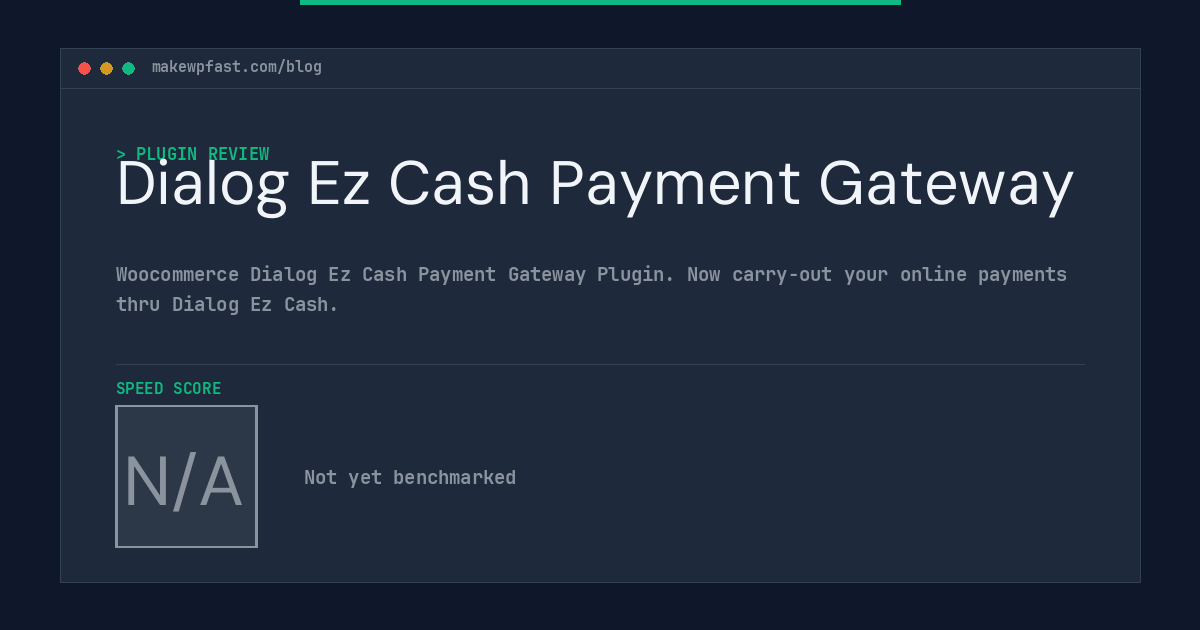 makewpfast.com/blog

> PLUGIN REVIEW

Dialog Ez Cash Payment Gateway

Woocommerce Dialog Ez Cash Payment Gateway Plugin. Now carry-out your online payments thru Dialog Ez Cash.

SPEED SCORE

N/A

Not yet benchmarked