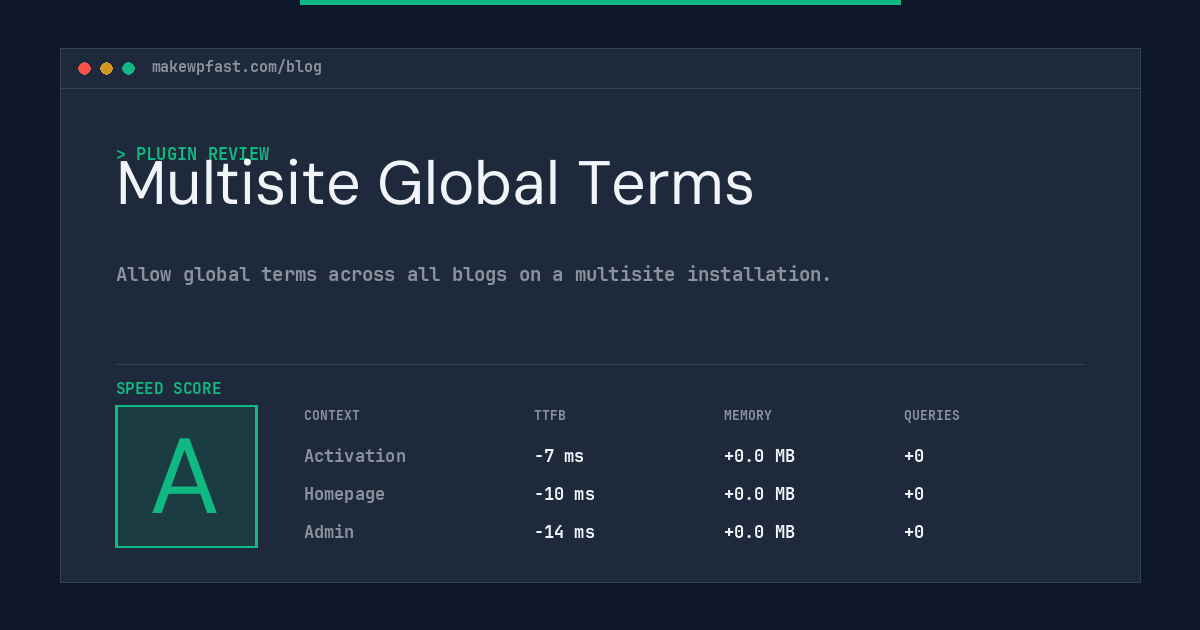 makewpfast.com/blog

> PLUGIN REVIEW

Multisite Global Terms

Allow global terms across all blogs on a multisite installation.

SPEED SCORE

A

| CONTEXT | TTFB | MEMORY | QUERIES |
|---|---|---|---|
| Activation | -7 ms | +0.0 MB | +0 |
| Homepage | -10 ms | +0.0 MB | +0 |
| Admin | -14 ms | +0.0 MB | +0 |