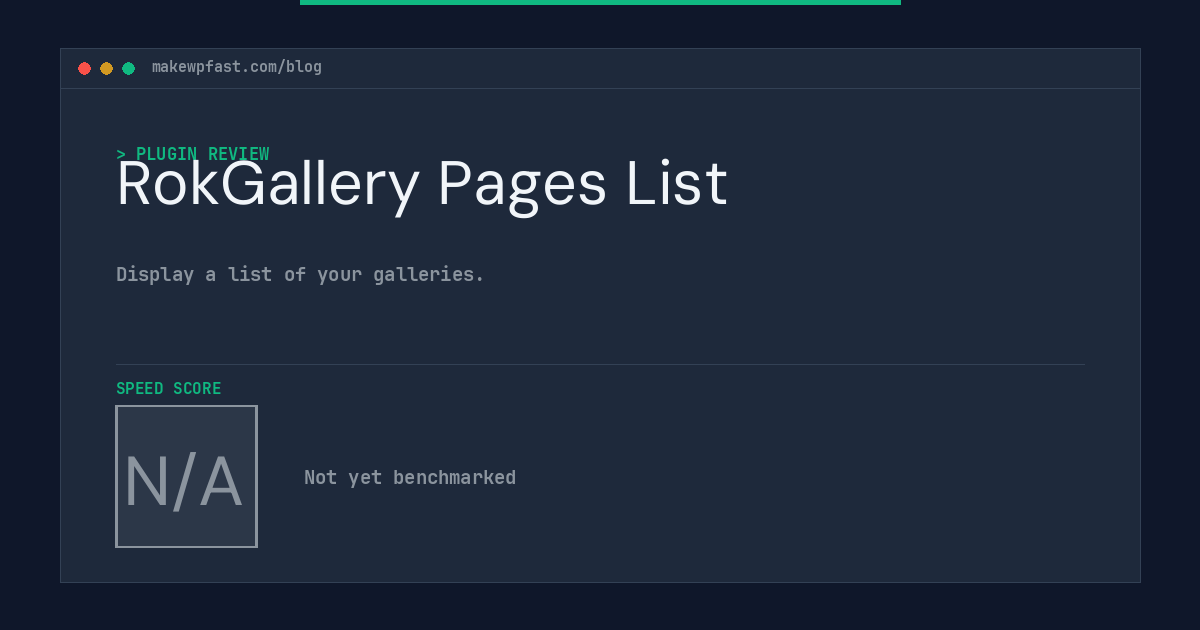 makewpfast.com/blog

> PLUGIN REVIEW

RokGallery Pages List

Display a list of your galleries.

SPEED SCORE

N/A

Not yet benchmarked