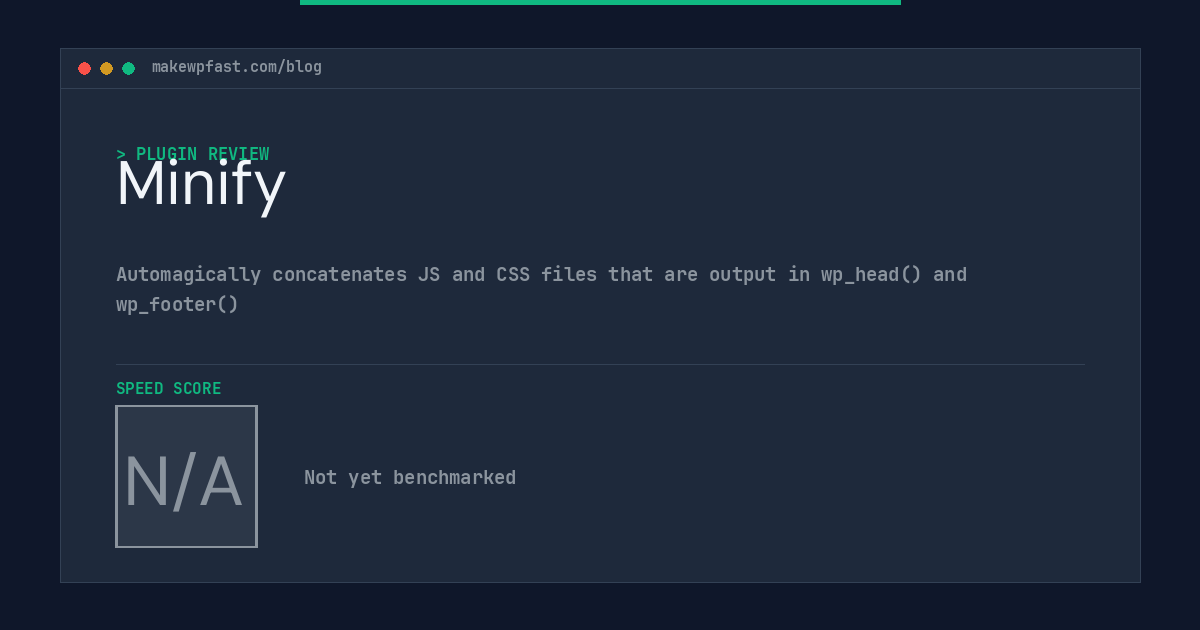 makewpfast.com/blog

> PLUGIN REVIEW

Minify

Automagically concatenates JS and CSS files that are output in wp_head() and wp_footer()

SPEED SCORE

N/A

Not yet benchmarked