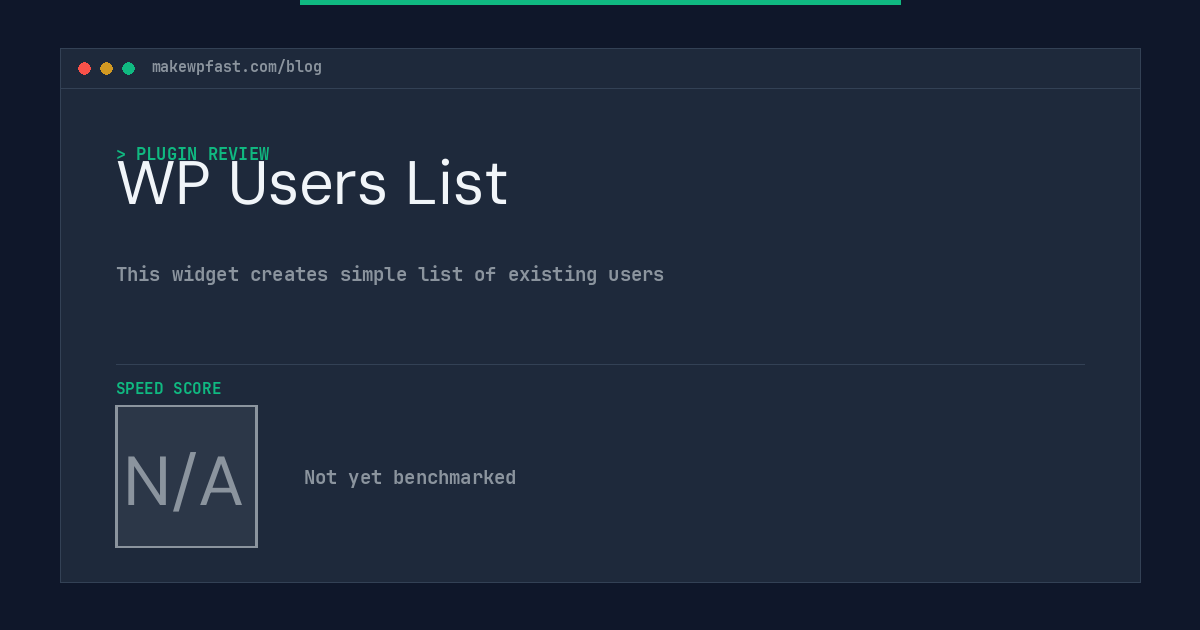 makewpfast.com/blog

> PLUGIN REVIEW

WP Users List

This widget creates simple list of existing users

SPEED SCORE

N/A

Not yet benchmarked