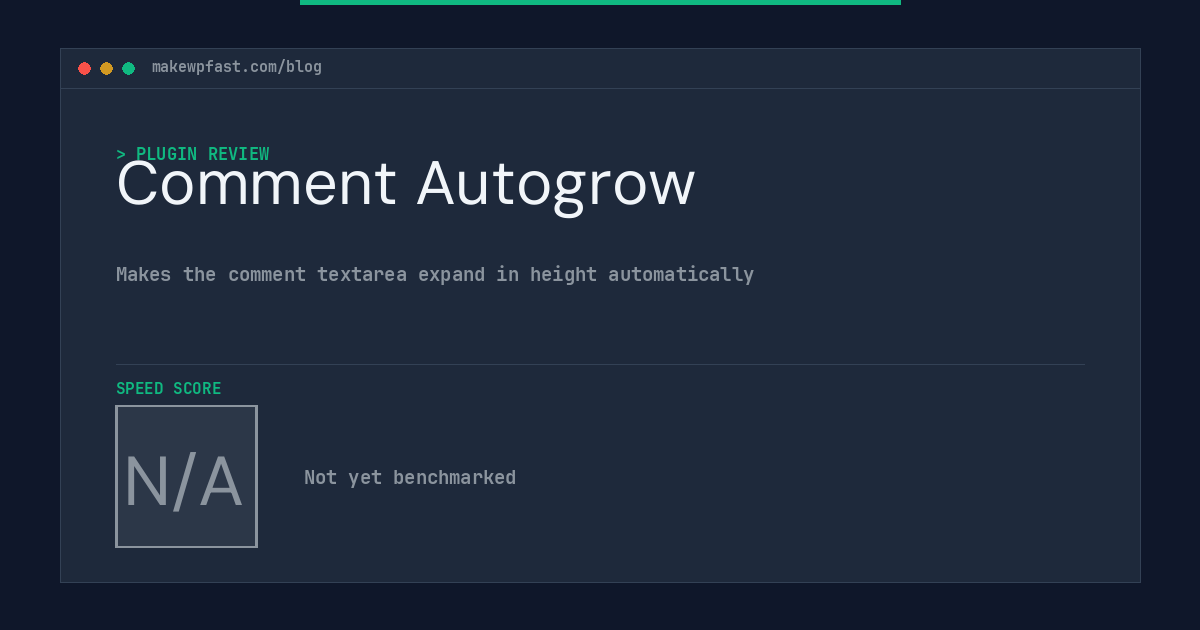 makewpfast.com/blog

> PLUGIN REVIEW

Comment Autogrow

Makes the comment textarea expand in height automatically

SPEED SCORE

N/A

Not yet benchmarked