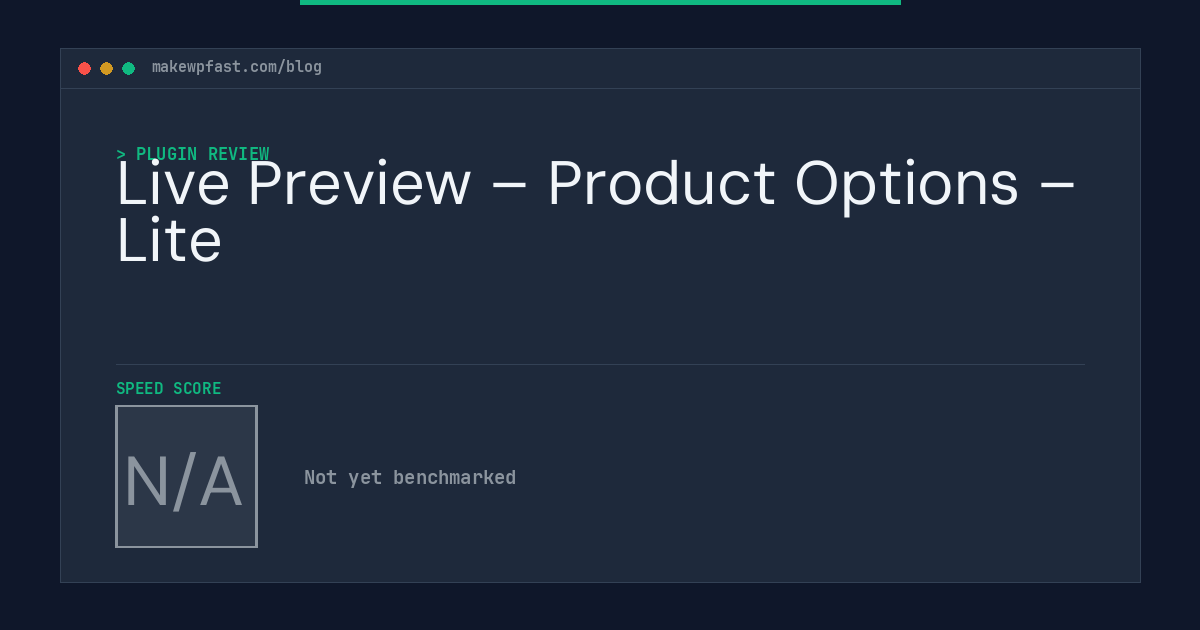 makewpfast.com/blog

> PLUGIN REVIEW

Live Preview – Product Options – Lite

SPEED SCORE

N/A

Not yet benchmarked