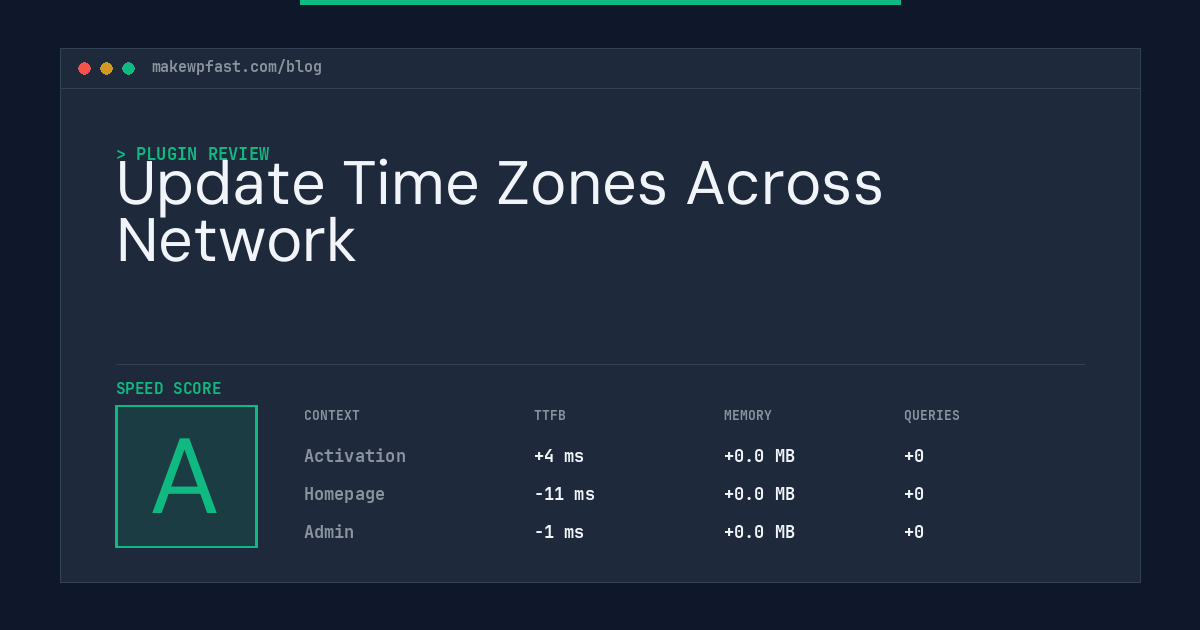 makewpfast.com/blog

> PLUGIN REVIEW

Update Time Zones Across Network

SPEED SCORE

A

| CONTEXT | TTFB | MEMORY | QUERIES |
|---|---|---|---|
| Activation | +4 ms | +0.0 MB | +0 |
| Homepage | -11 ms | +0.0 MB | +0 |
| Admin | -1 ms | +0.0 MB | +0 |