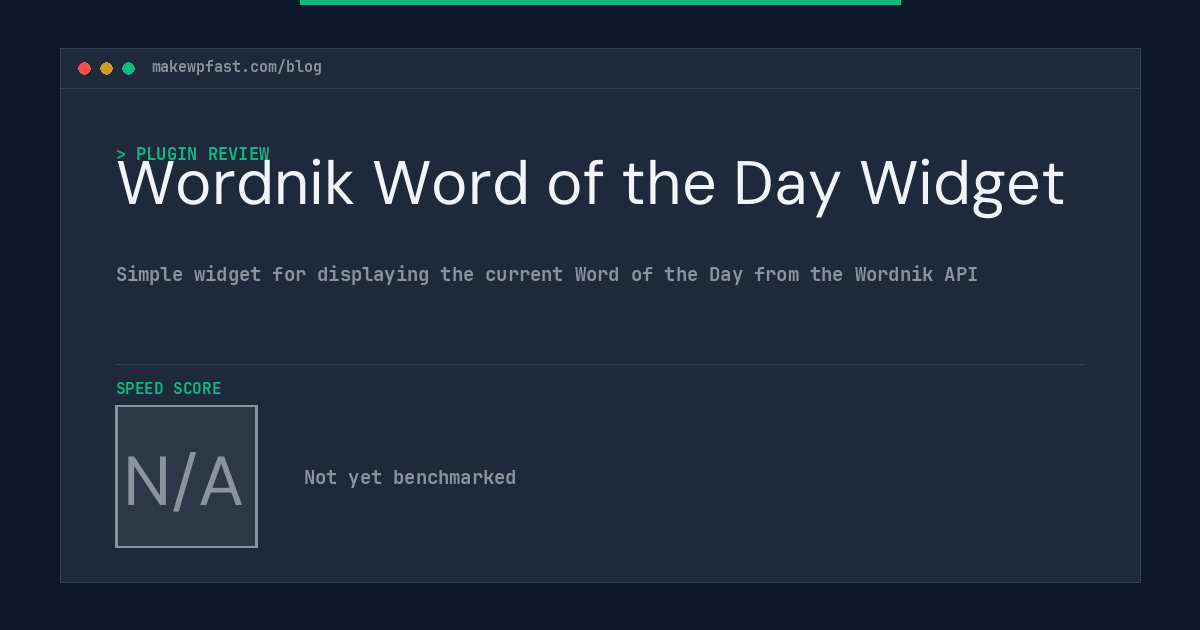 makewpfast.com/blog

> PLUGIN REVIEW

Wordnik Word of the Day Widget

Simple widget for displaying the current Word of the Day from the Wordnik API

SPEED SCORE

N/A

Not yet benchmarked