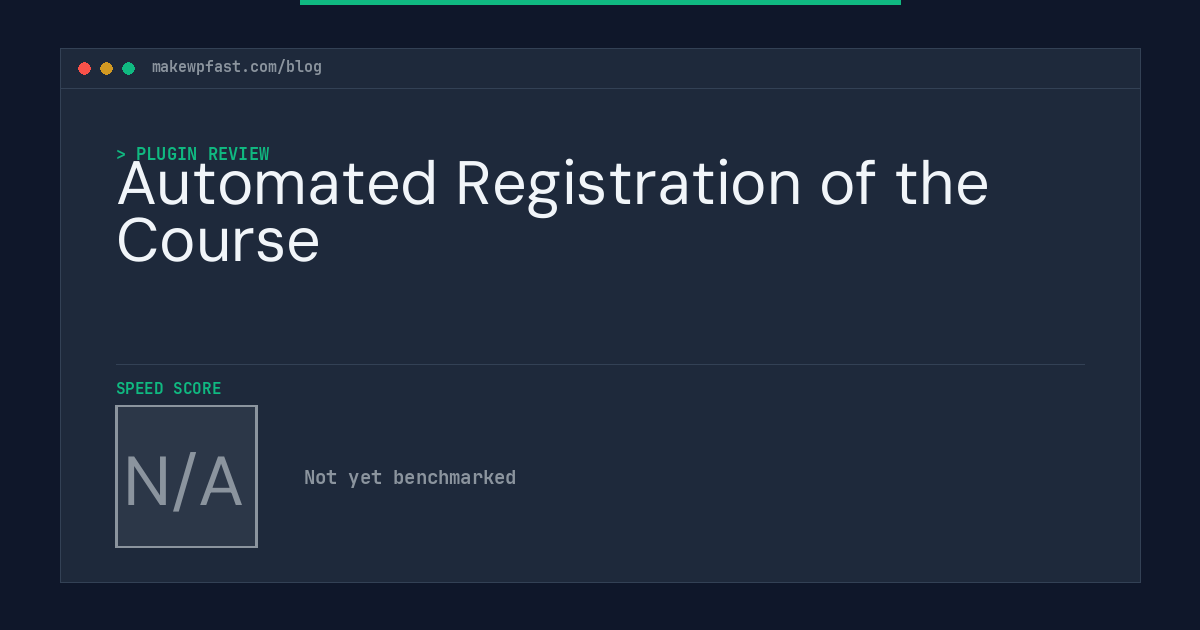 makewpfast.com/blog

> PLUGIN REVIEW

Automated Registration of the Course

SPEED SCORE

N/A

Not yet benchmarked