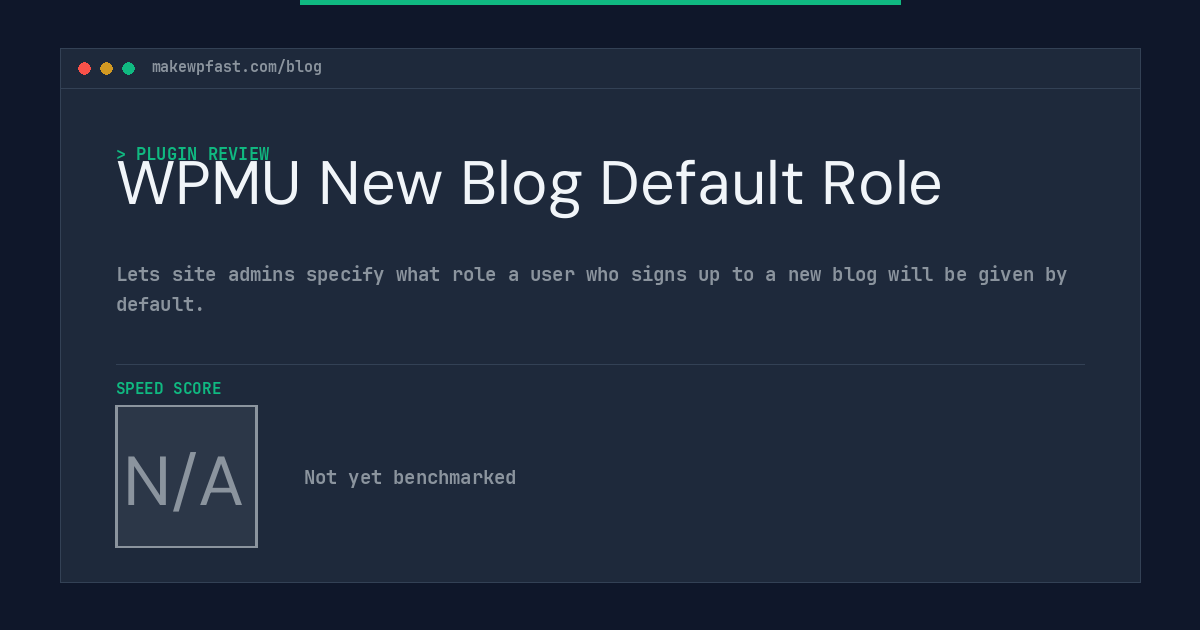 makewpfast.com/blog

> PLUGIN REVIEW

WPMU New Blog Default Role

Lets site admins specify what role a user who signs up to a new blog will be given by default.

SPEED SCORE

N/A

Not yet benchmarked