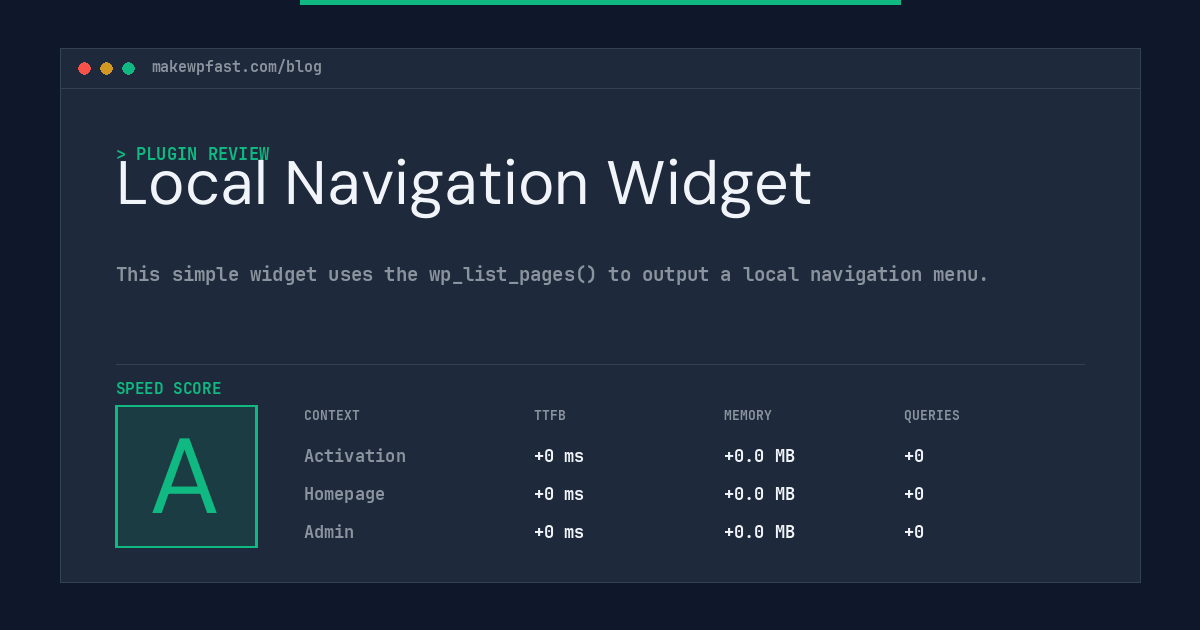 makewpfast.com/blog

> PLUGIN REVIEW

Local Navigation Widget

This simple widget uses the wp_list_pages() to output a local navigation menu.

SPEED SCORE

A

| CONTEXT | TTFB | MEMORY | QUERIES |
|---|---|---|---|
| Activation | +0 ms | +0.0 MB | +0 |
| Homepage | +0 ms | +0.0 MB | +0 |
| Admin | +0 ms | +0.0 MB | +0 |