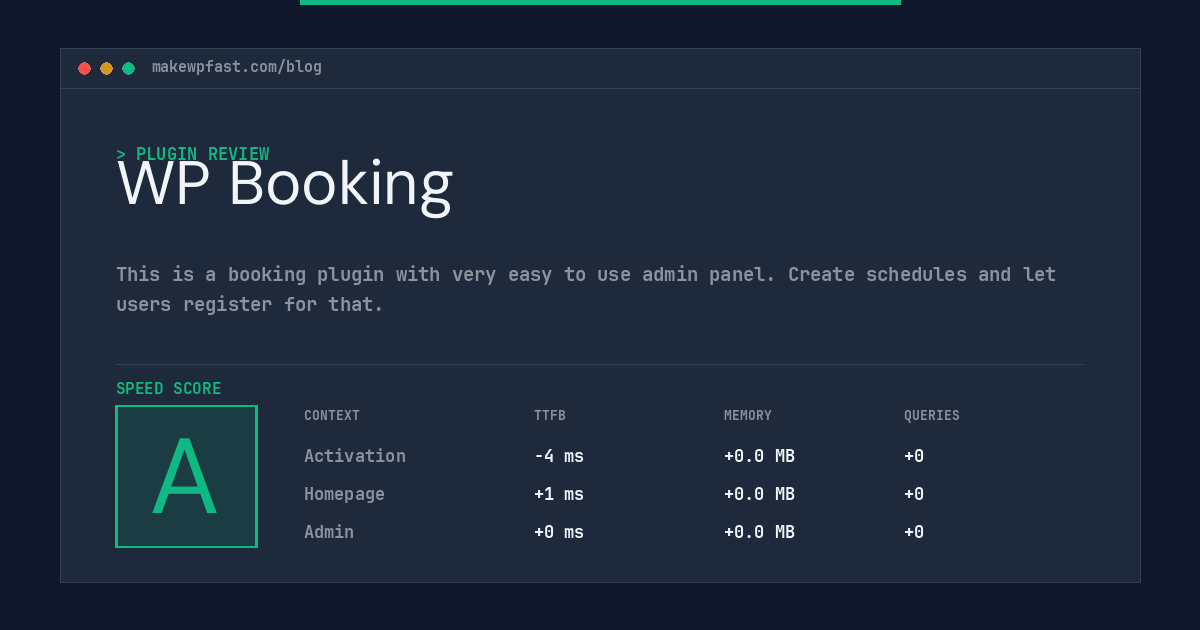 makewpfast.com/blog

> PLUGIN REVIEW

WP Booking

This is a booking plugin with very easy to use admin panel. Create schedules and let users register for that.

SPEED SCORE

A

| CONTEXT | TTFB | MEMORY | QUERIES |
|---|---|---|---|
| Activation | -4 ms | +0.0 MB | +0 |
| Homepage | +1 ms | +0.0 MB | +0 |
| Admin | +0 ms | +0.0 MB | +0 |