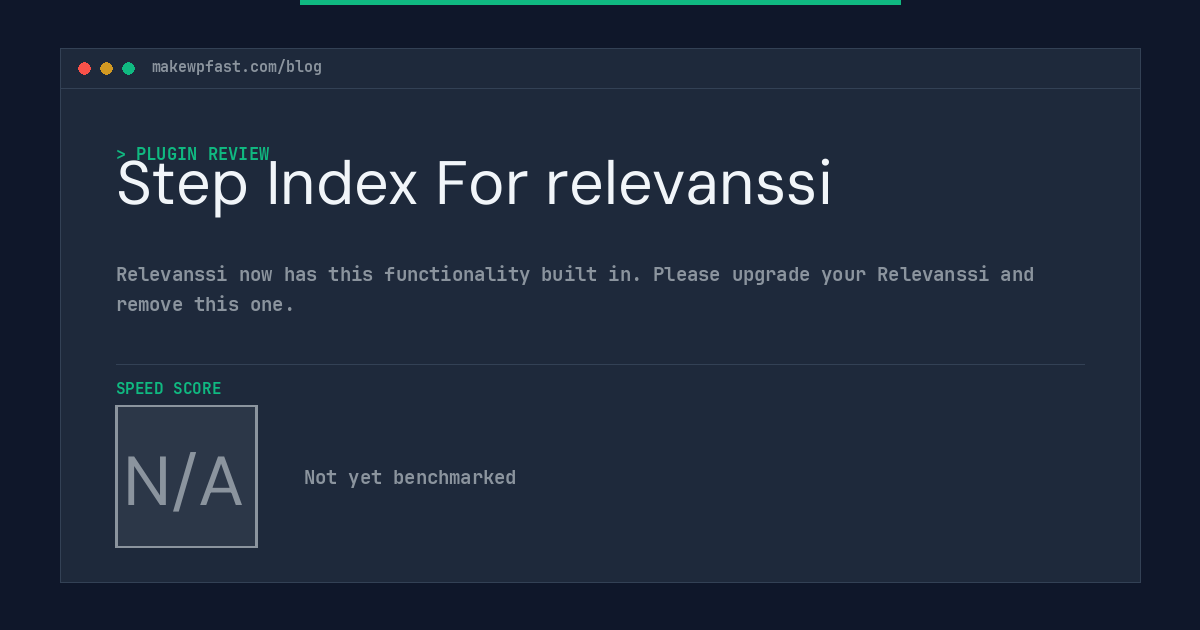 makewpfast.com/blog

> PLUGIN REVIEW

Step Index For relevanssi

Relevanssi now has this functionality built in. Please upgrade your Relevanssi and remove this one.

SPEED SCORE

N/A

Not yet benchmarked