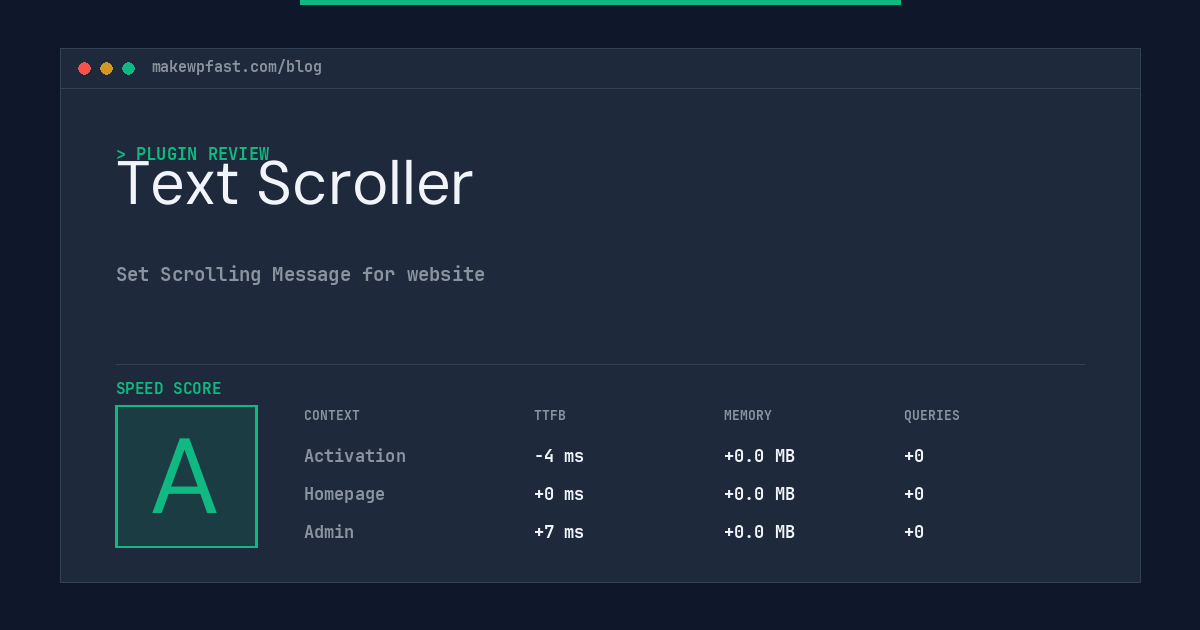 makewpfast.com/blog

> PLUGIN REVIEW

Text Scroller

Set Scrolling Message for website

SPEED SCORE

A

| CONTEXT | TTFB | MEMORY | QUERIES |
|---|---|---|---|
| Activation | -4 ms | +0.0 MB | +0 |
| Homepage | +0 ms | +0.0 MB | +0 |
| Admin | +7 ms | +0.0 MB | +0 |