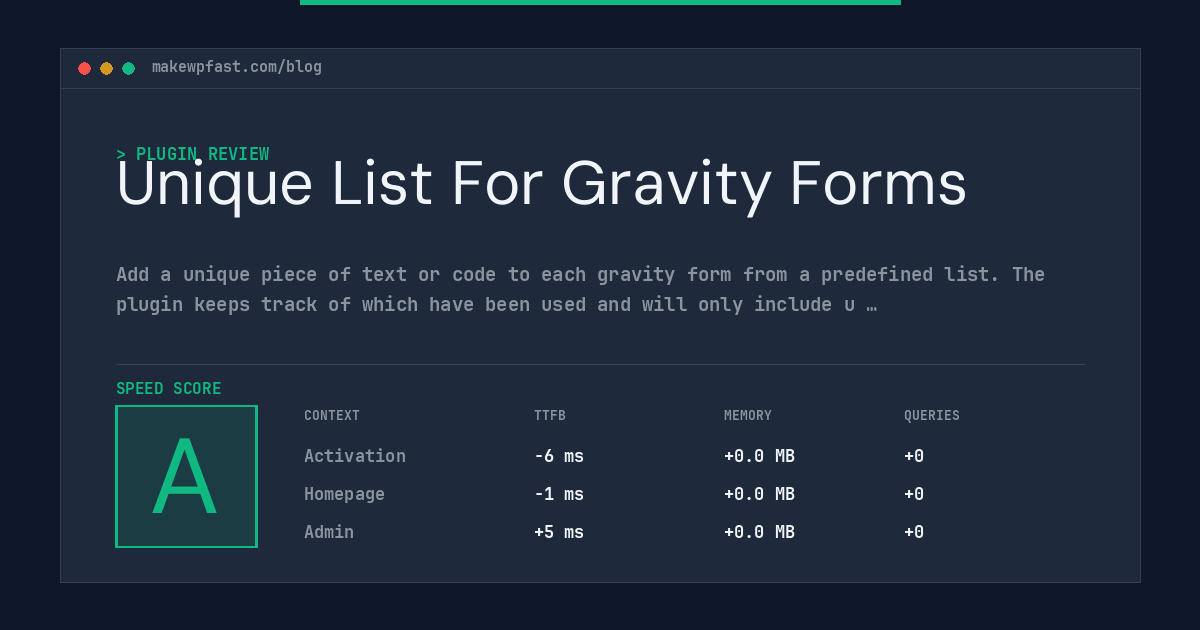 makewpfast.com/blog

> PLUGIN REVIEW

Unique List For Gravity Forms

Add a unique piece of text or code to each gravity form from a predefined list. The plugin keeps track of which have been used and will only include u …

SPEED SCORE

A

| CONTEXT | TTFB | MEMORY | QUERIES |
|---|---|---|---|
| Activation | -6 ms | +0.0 MB | +0 |
| Homepage | -1 ms | +0.0 MB | +0 |
| Admin | +5 ms | +0.0 MB | +0 |