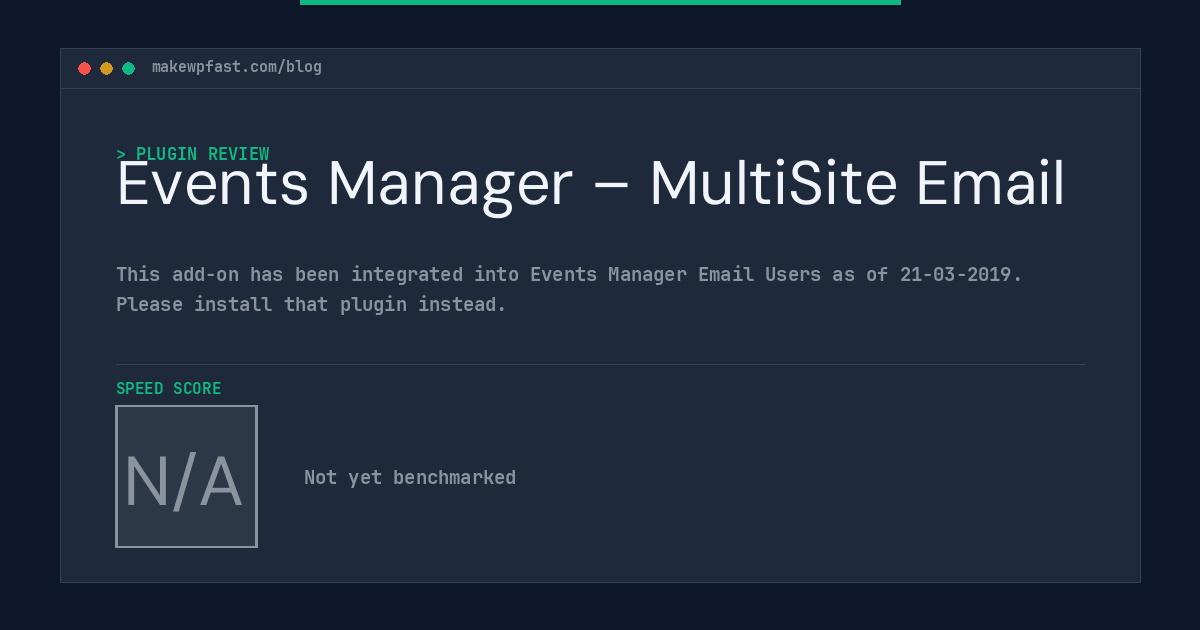 makewpfast.com/blog

> PLUGIN REVIEW

Events Manager – MultiSite Email

This add-on has been integrated into Events Manager Email Users as of 21-03-2019. Please install that plugin instead.

SPEED SCORE

N/A

Not yet benchmarked