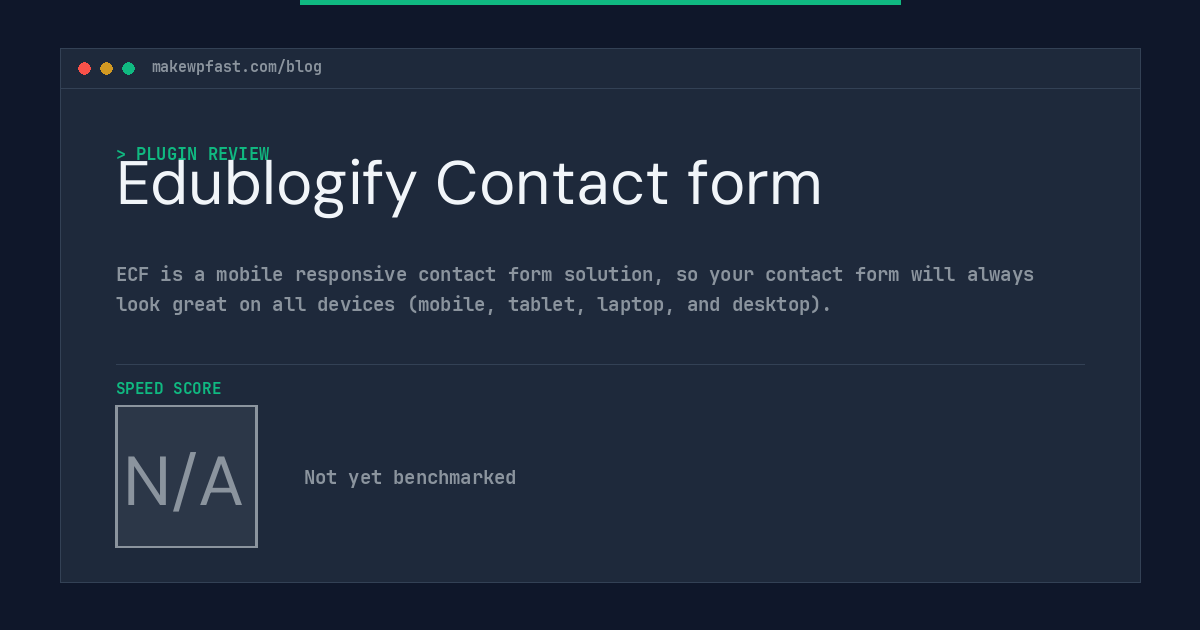 makewpfast.com/blog

> PLUGIN REVIEW

Edublogify Contact form

ECF is a mobile responsive contact form solution, so your contact form will always look great on all devices (mobile, tablet, laptop, and desktop).

SPEED SCORE

N/A

Not yet benchmarked