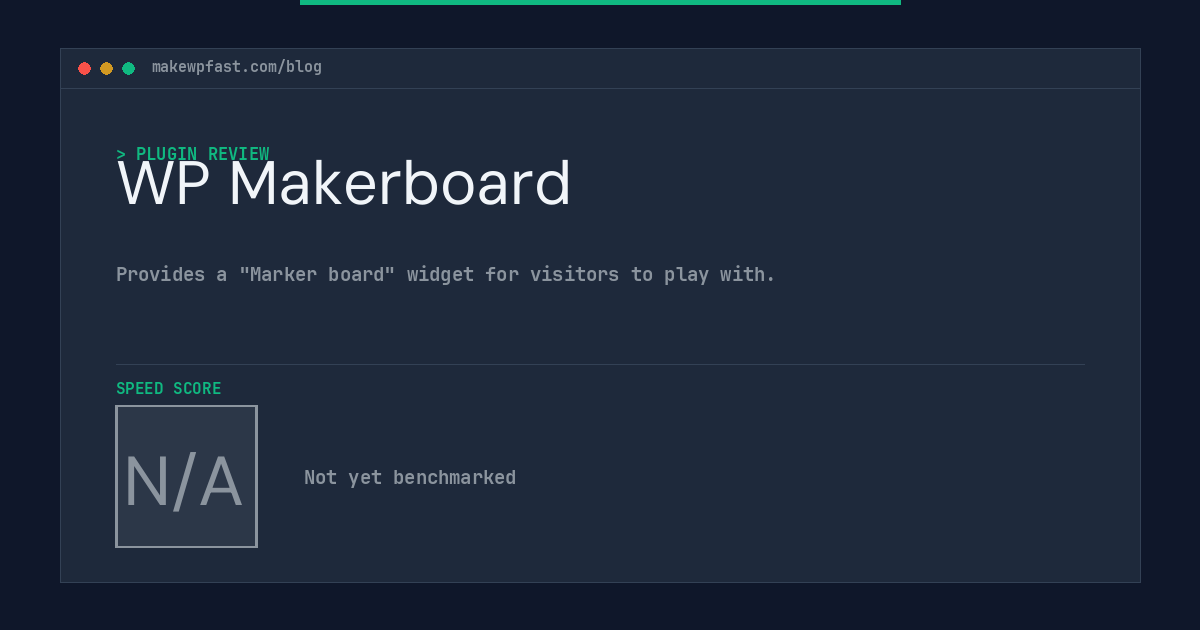 makewpfast.com/blog

> PLUGIN REVIEW

WP Makerboard

Provides a "Marker board" widget for visitors to play with.

SPEED SCORE

N/A

Not yet benchmarked