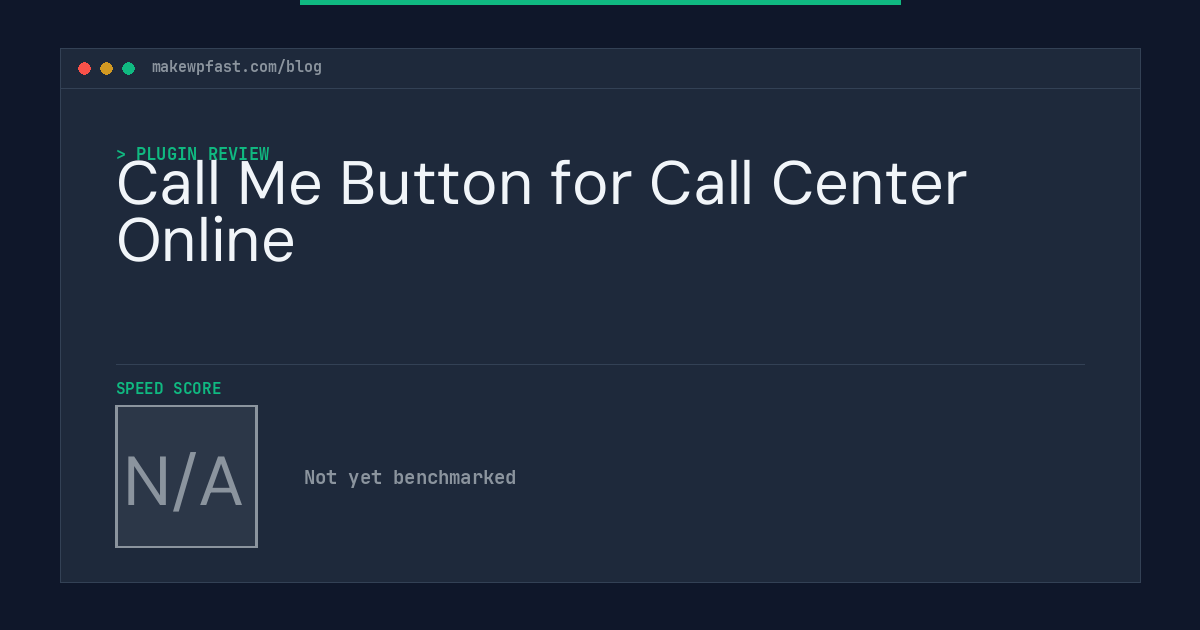 makewpfast.com/blog

> PLUGIN REVIEW

Call Me Button for Call Center Online

SPEED SCORE

N/A

Not yet benchmarked