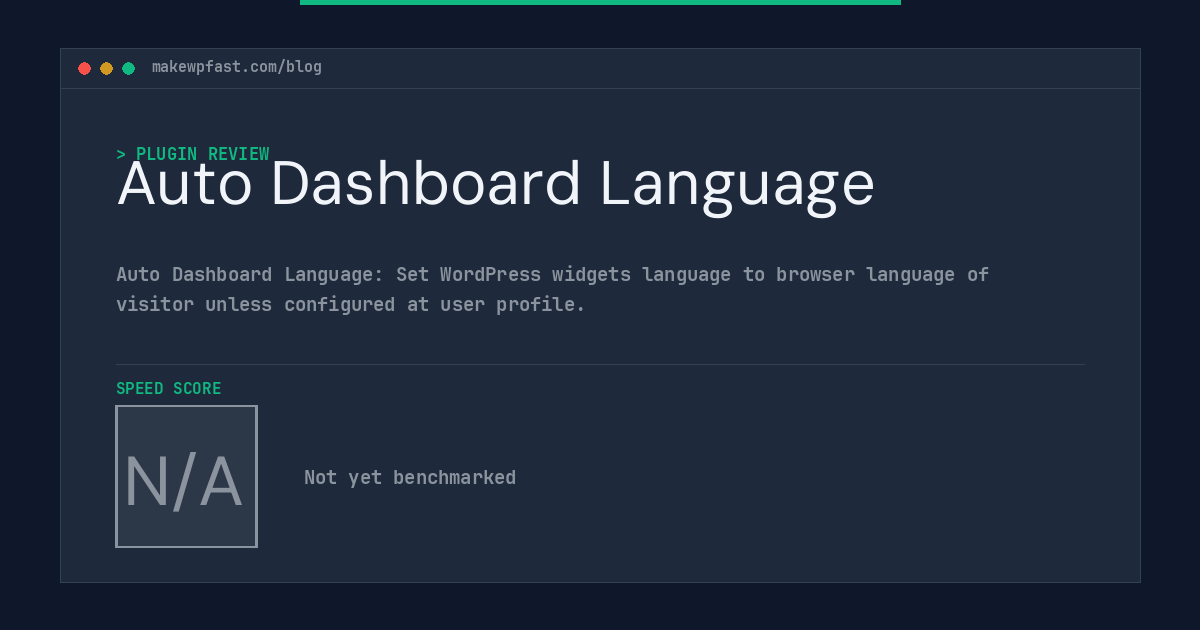 makewpfast.com/blog

> PLUGIN REVIEW

Auto Dashboard Language

Auto Dashboard Language: Set WordPress widgets language to browser language of visitor unless configured at user profile.

SPEED SCORE

N/A

Not yet benchmarked