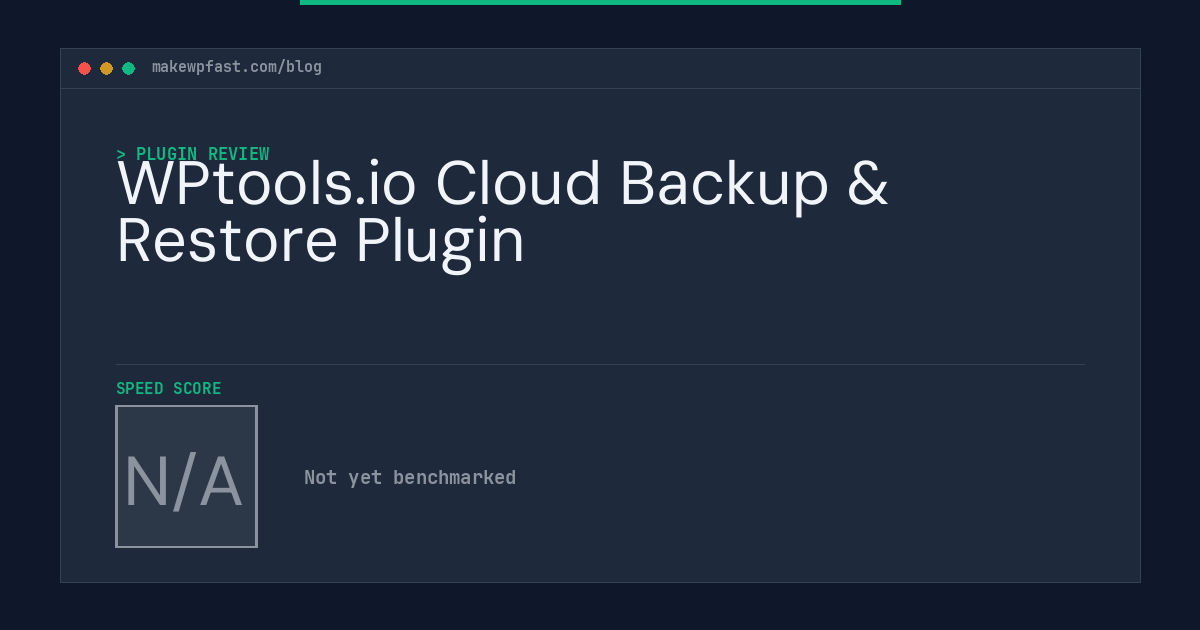 makewpfast.com/blog

> PLUGIN REVIEW

WPtools.io Cloud Backup & Restore Plugin

SPEED SCORE

N/A

Not yet benchmarked