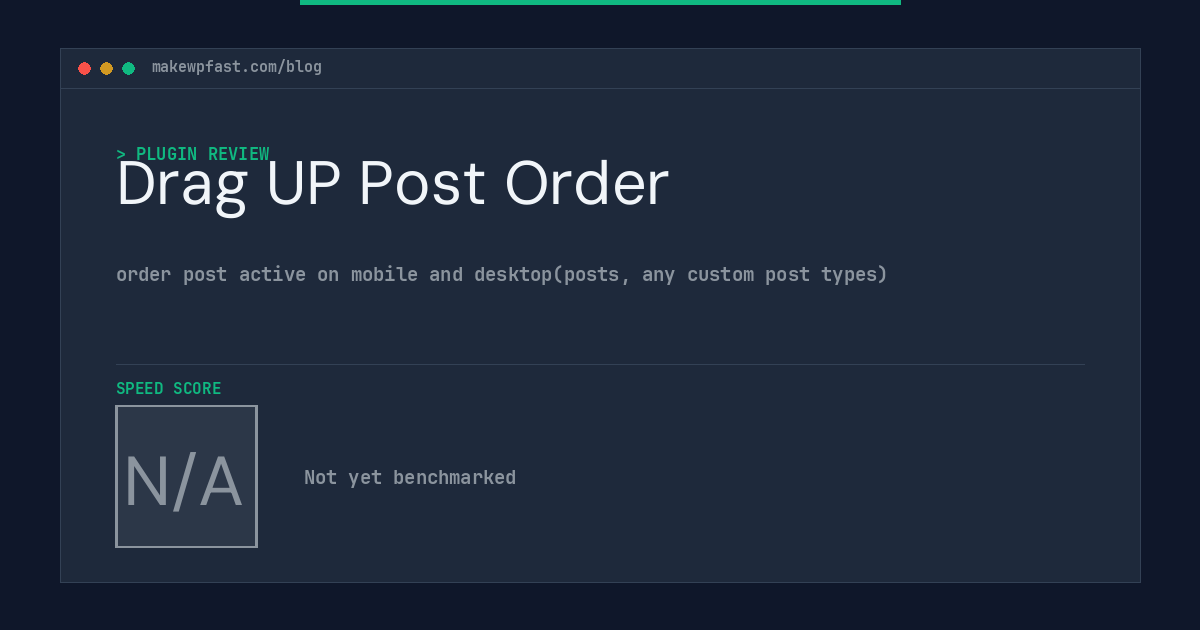 makewpfast.com/blog

> PLUGIN REVIEW

Drag UP Post Order

order post active on mobile and desktop(posts, any custom post types)

SPEED SCORE

N/A

Not yet benchmarked