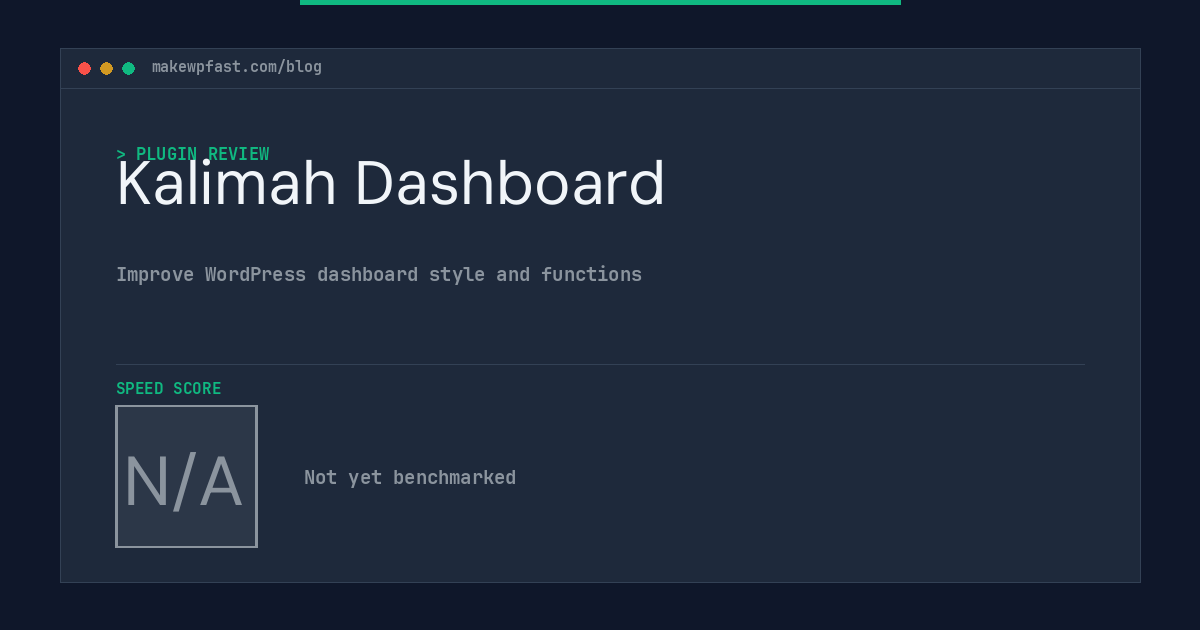 makewpfast.com/blog

> PLUGIN REVIEW

Kalimah Dashboard

Improve WordPress dashboard style and functions

SPEED SCORE

N/A

Not yet benchmarked