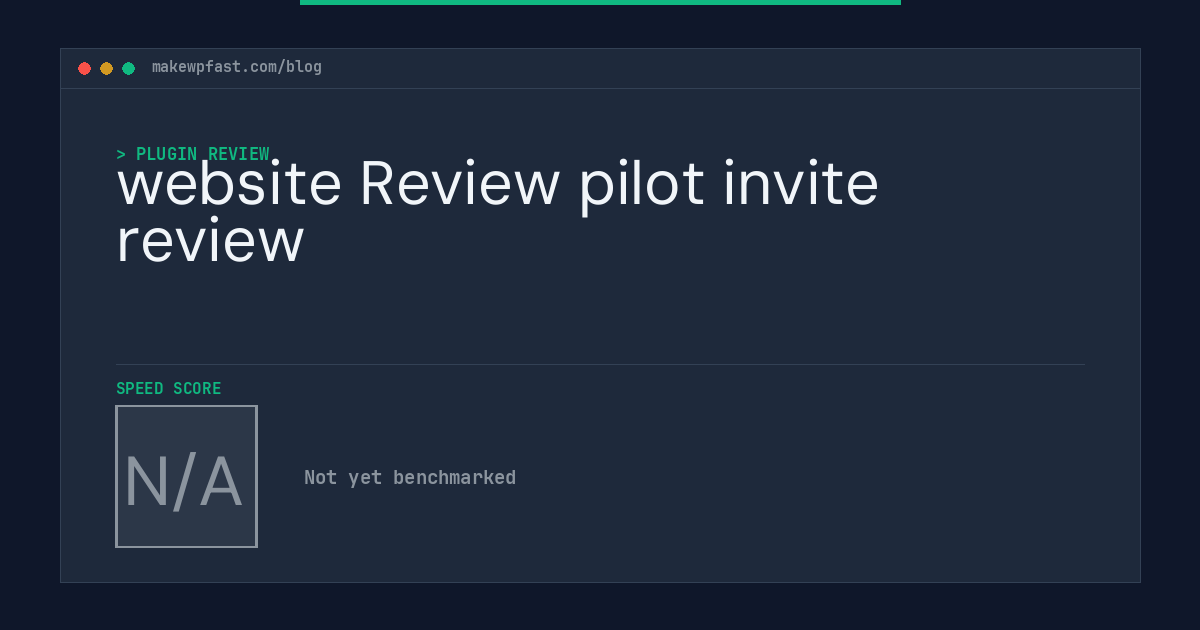 makewpfast.com/blog

> PLUGIN REVIEW

website Review pilot invite review

SPEED SCORE

N/A

Not yet benchmarked