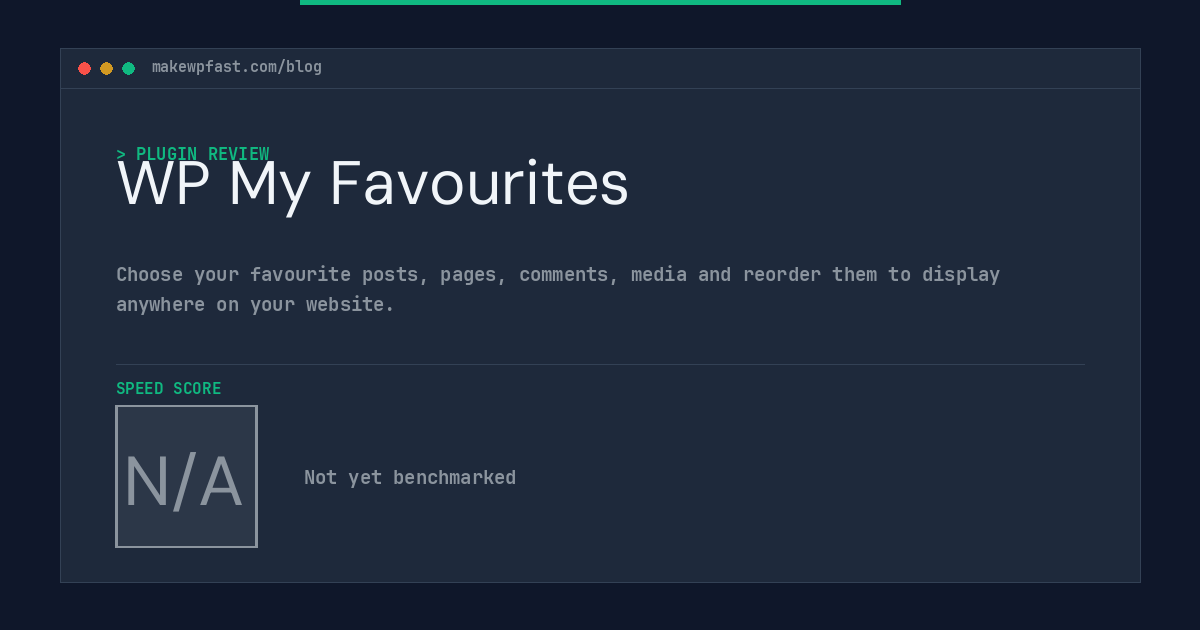 makewpfast.com/blog

> PLUGIN REVIEW

WP My Favourites

Choose your favourite posts, pages, comments, media and reorder them to display anywhere on your website.

SPEED SCORE

N/A

Not yet benchmarked