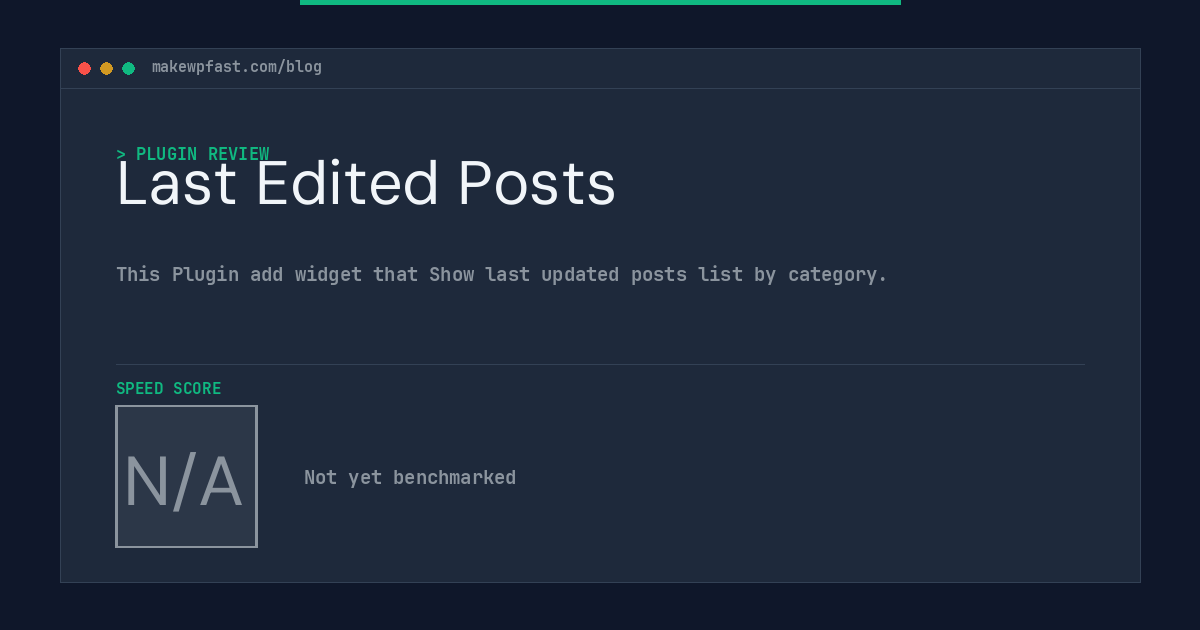 makewpfast.com/blog

> PLUGIN REVIEW

Last Edited Posts

This Plugin add widget that Show last updated posts list by category.

SPEED SCORE

N/A

Not yet benchmarked