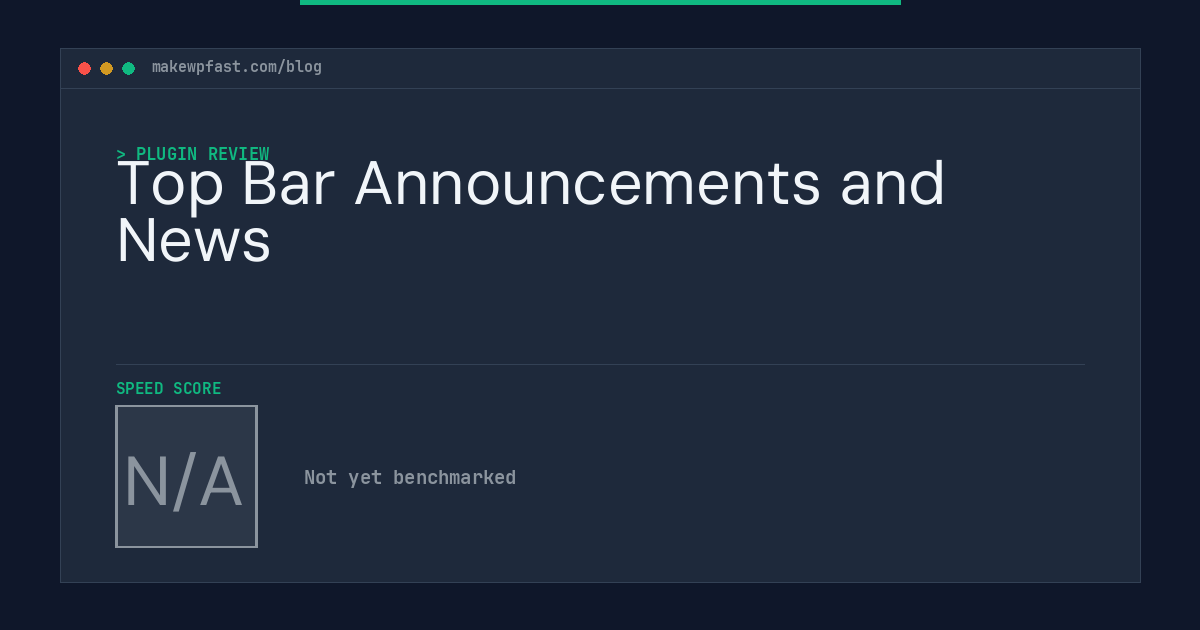 makewpfast.com/blog

> PLUGIN REVIEW

Top Bar Announcements and News

SPEED SCORE

N/A

Not yet benchmarked