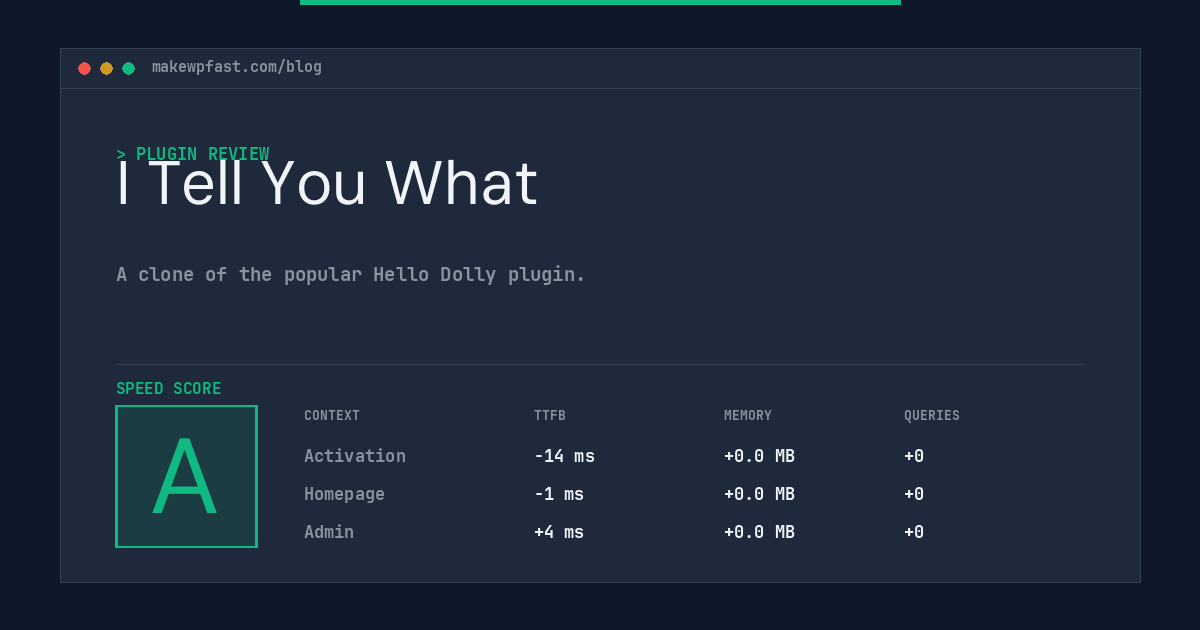 makewpfast.com/blog

> PLUGIN REVIEW

I Tell You What

A clone of the popular Hello Dolly plugin.

SPEED SCORE

A

| CONTEXT | TTFB | MEMORY | QUERIES |
|---|---|---|---|
| Activation | -14 ms | +0.0 MB | +0 |
| Homepage | -1 ms | +0.0 MB | +0 |
| Admin | +4 ms | +0.0 MB | +0 |