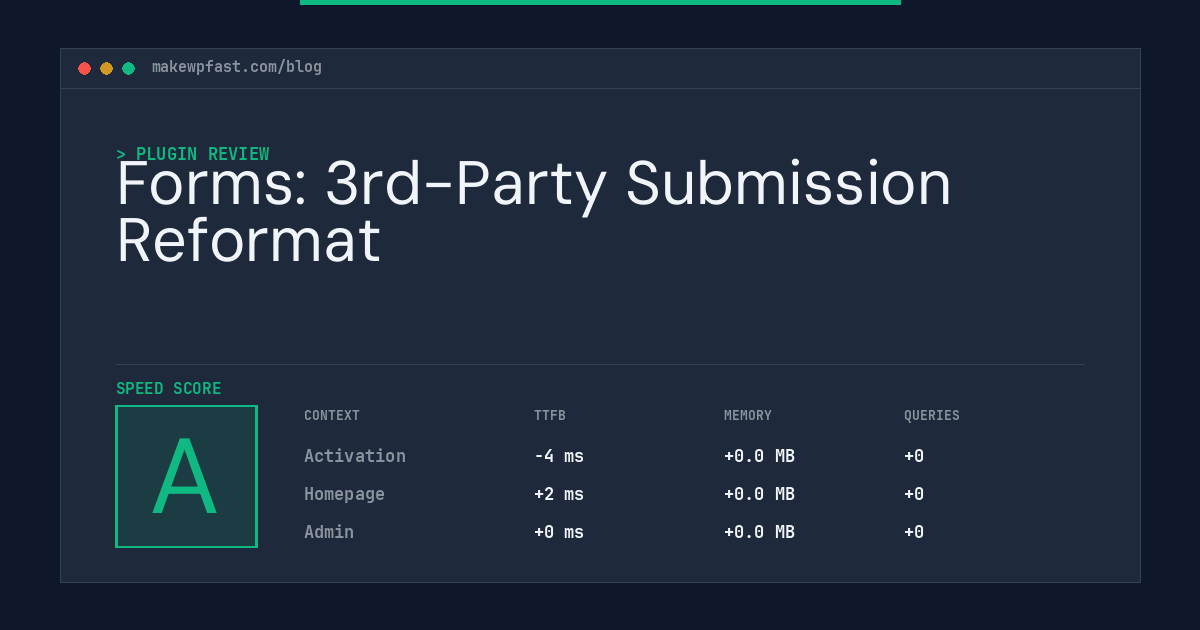 makewpfast.com/blog

> PLUGIN REVIEW

Forms: 3rd-Party Submission Reformat

SPEED SCORE

A

| CONTEXT | TTFB | MEMORY | QUERIES |
|---|---|---|---|
| Activation | -4 ms | +0.0 MB | +0 |
| Homepage | +2 ms | +0.0 MB | +0 |
| Admin | +0 ms | +0.0 MB | +0 |