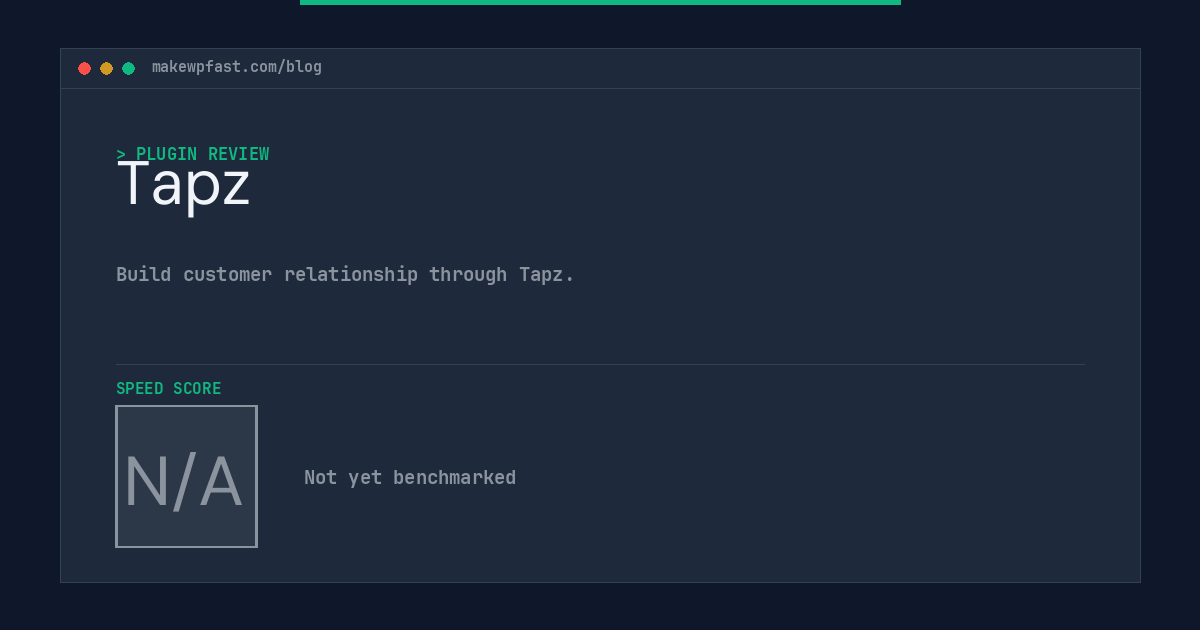 makewpfast.com/blog

> PLUGIN REVIEW

Tapz

Build customer relationship through Tapz.

SPEED SCORE

N/A

Not yet benchmarked