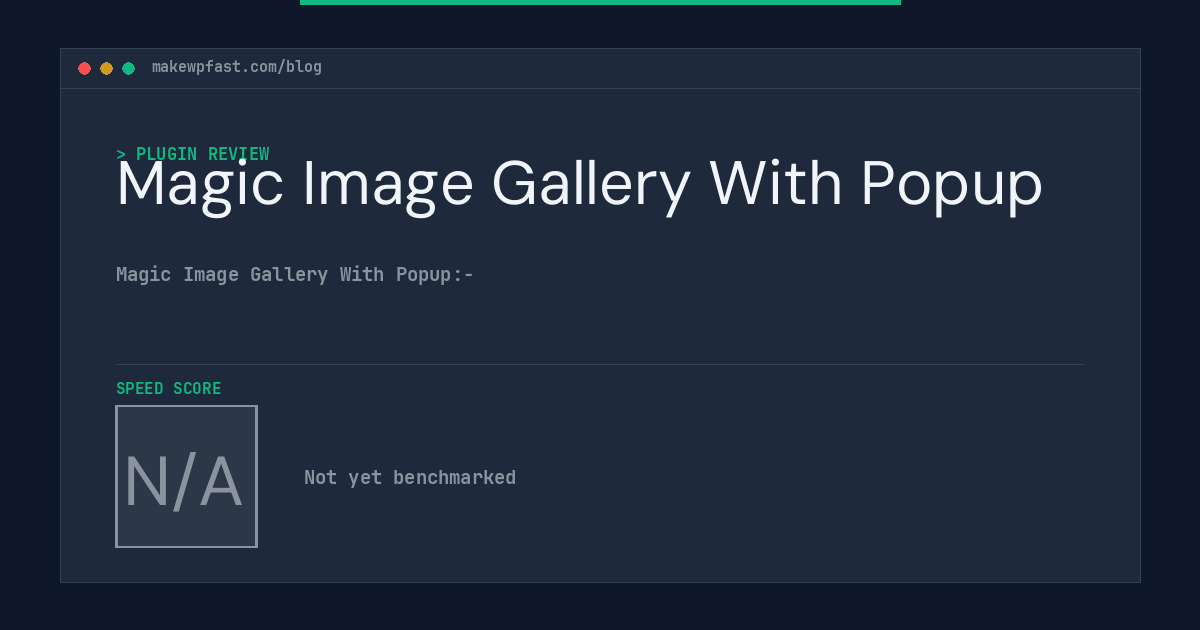 makewpfast.com/blog

> PLUGIN REVIEW

Magic Image Gallery With Popup

Magic Image Gallery With Popup:-

SPEED SCORE

N/A

Not yet benchmarked