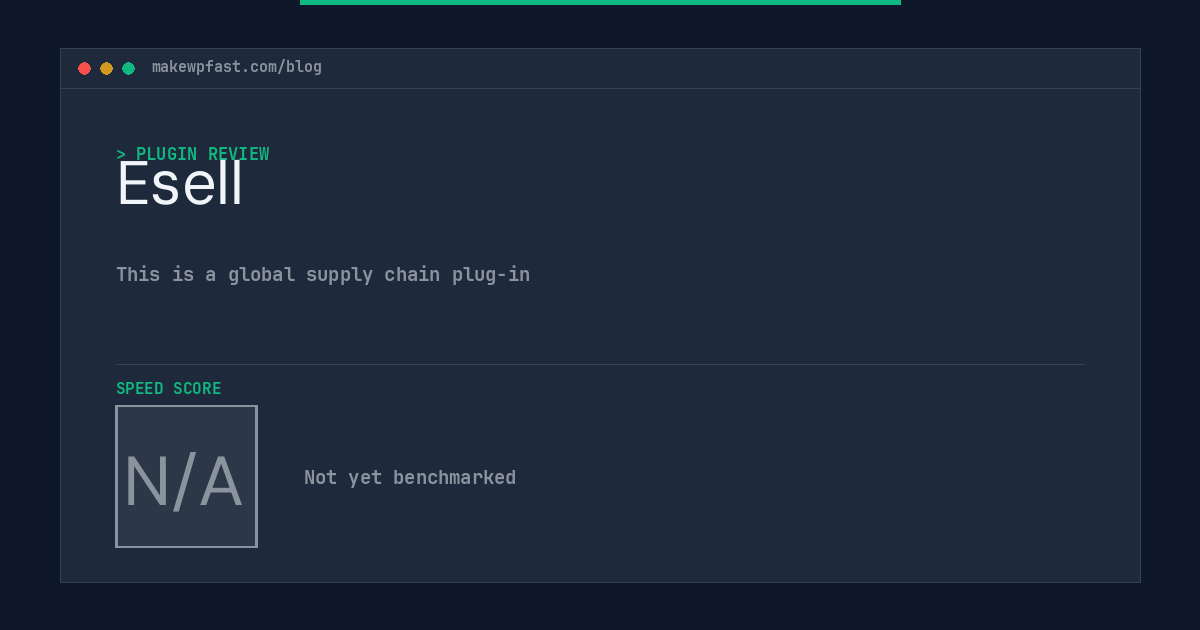 makewpfast.com/blog

> PLUGIN REVIEW

Esell

This is a global supply chain plug-in

SPEED SCORE

N/A

Not yet benchmarked