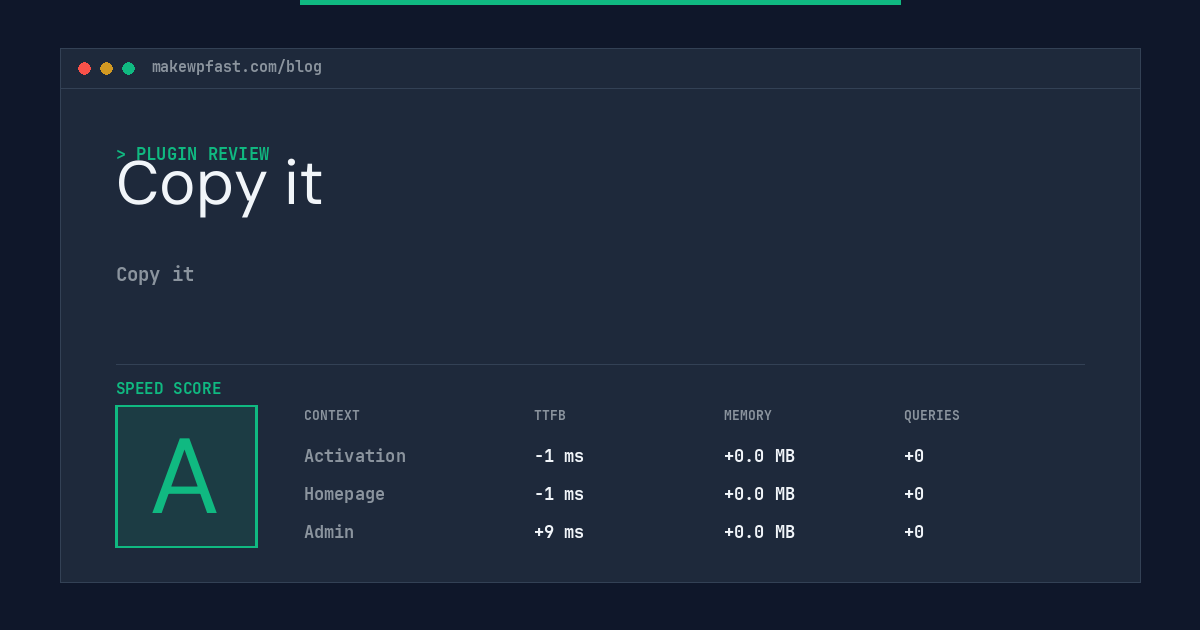 makewpfast.com/blog

> PLUGIN REVIEW
Copy it

Copy it

SPEED SCORE

A

| CONTEXT | TTFB | MEMORY | QUERIES |
|---|---|---|---|
| Activation | -1 ms | +0.0 MB | +0 |
| Homepage | -1 ms | +0.0 MB | +0 |
| Admin | +9 ms | +0.0 MB | +0 |