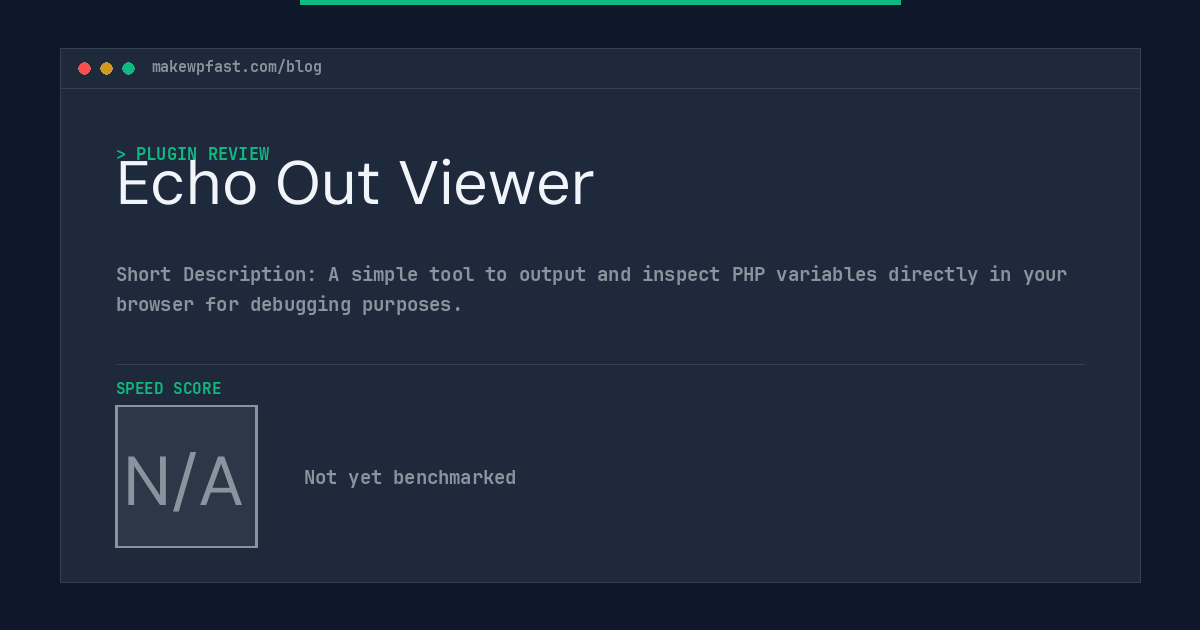 makewpfast.com/blog

> PLUGIN REVIEW

Echo Out Viewer

Short Description: A simple tool to output and inspect PHP variables directly in your browser for debugging purposes.

SPEED SCORE

N/A

Not yet benchmarked