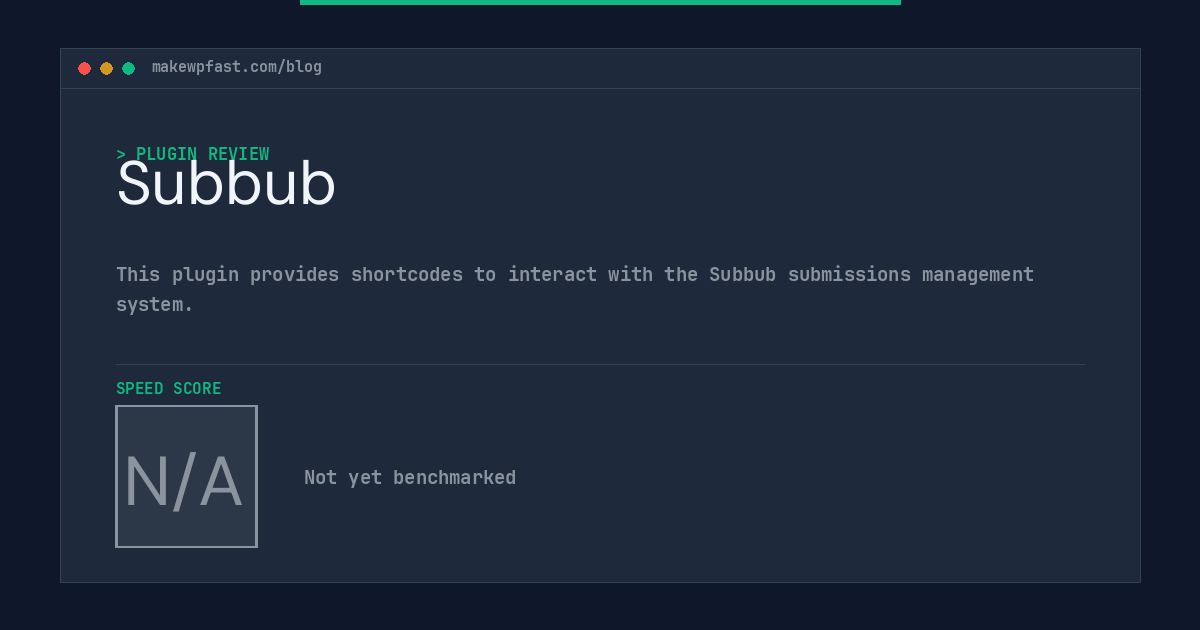 makewpfast.com/blog

> PLUGIN REVIEW

Subbub

This plugin provides shortcodes to interact with the Subbub submissions management system.

SPEED SCORE

N/A

Not yet benchmarked